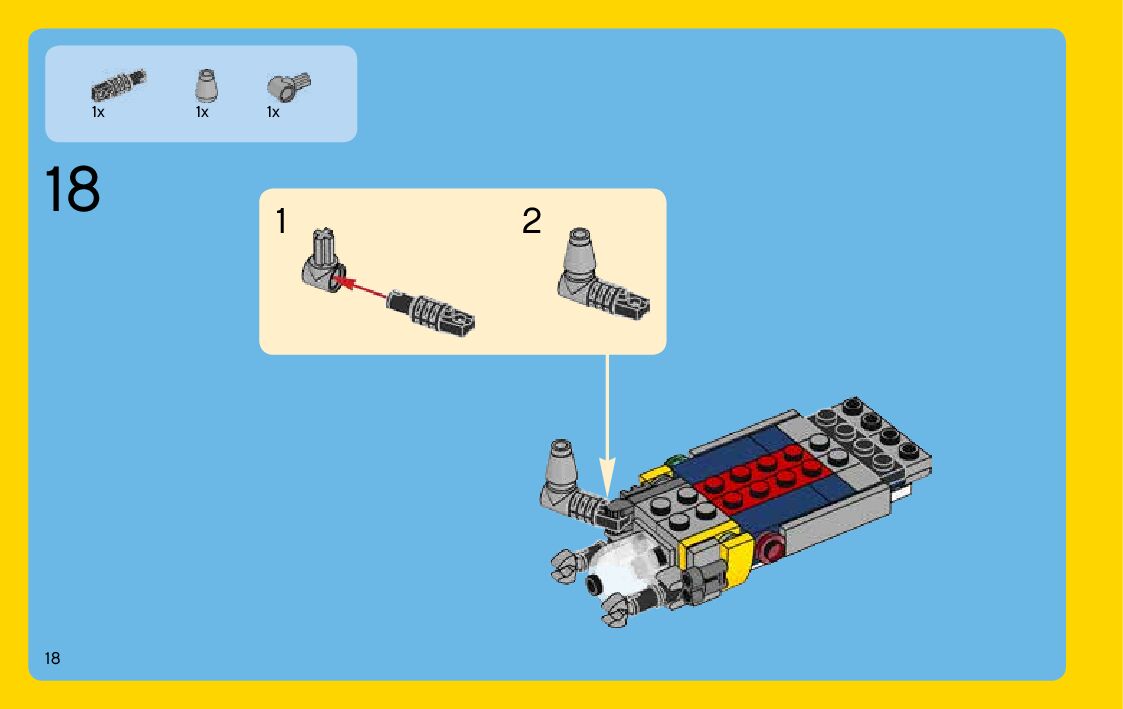 1x 1x 1x

18

1

2

18