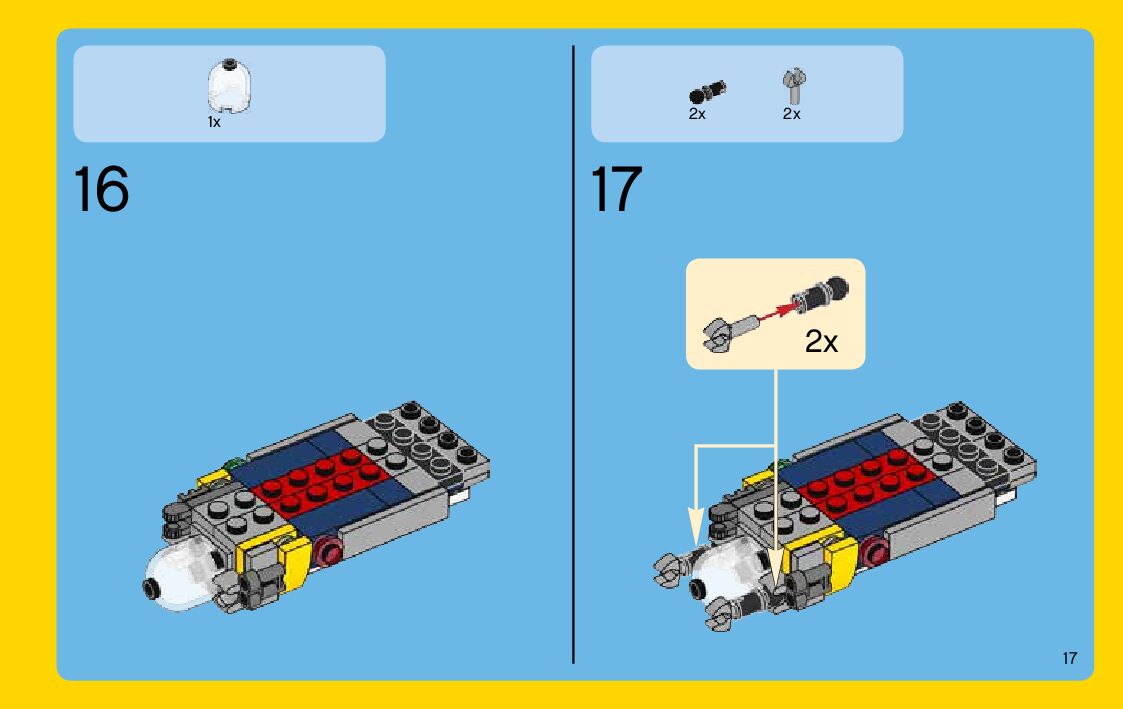 1x

16

2x 2x

17

2x

17