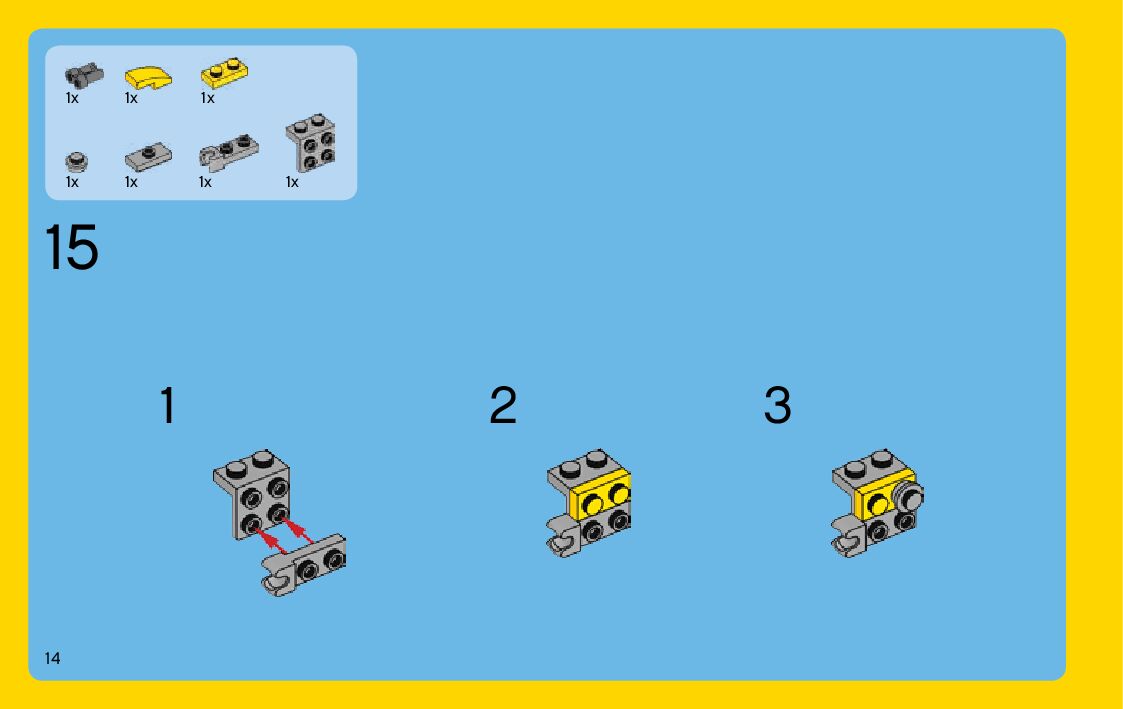 1x 1x 1x

1x 1x 1x 1x

15

1

2

3

14