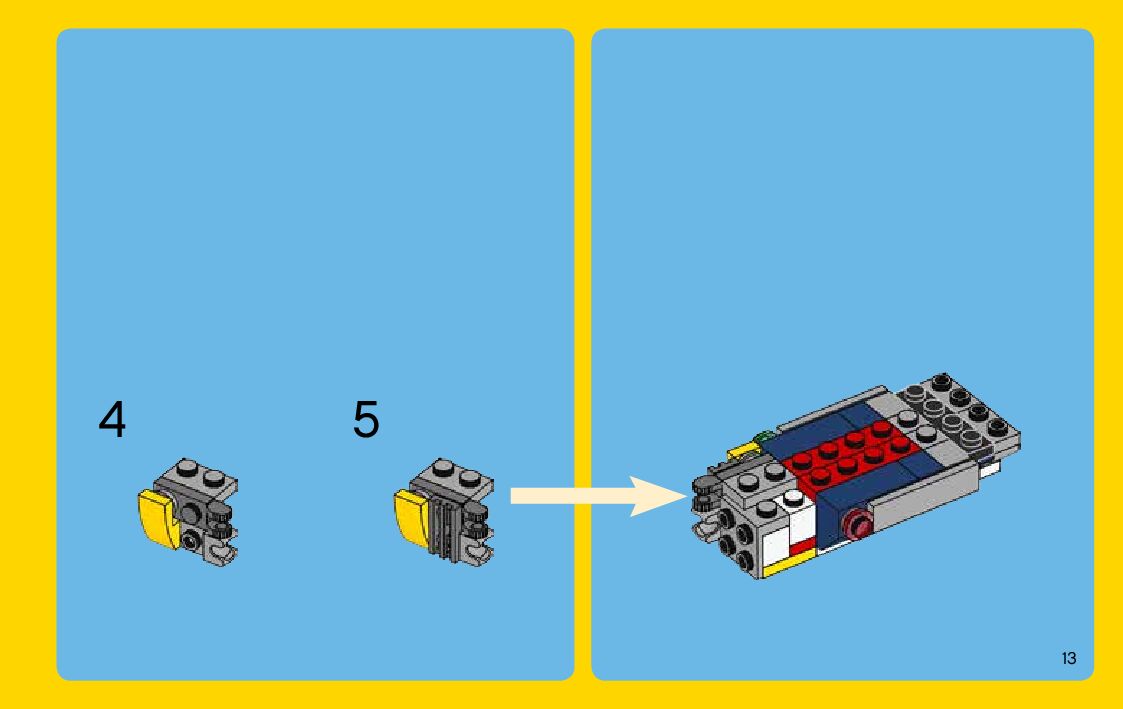 4

5

13