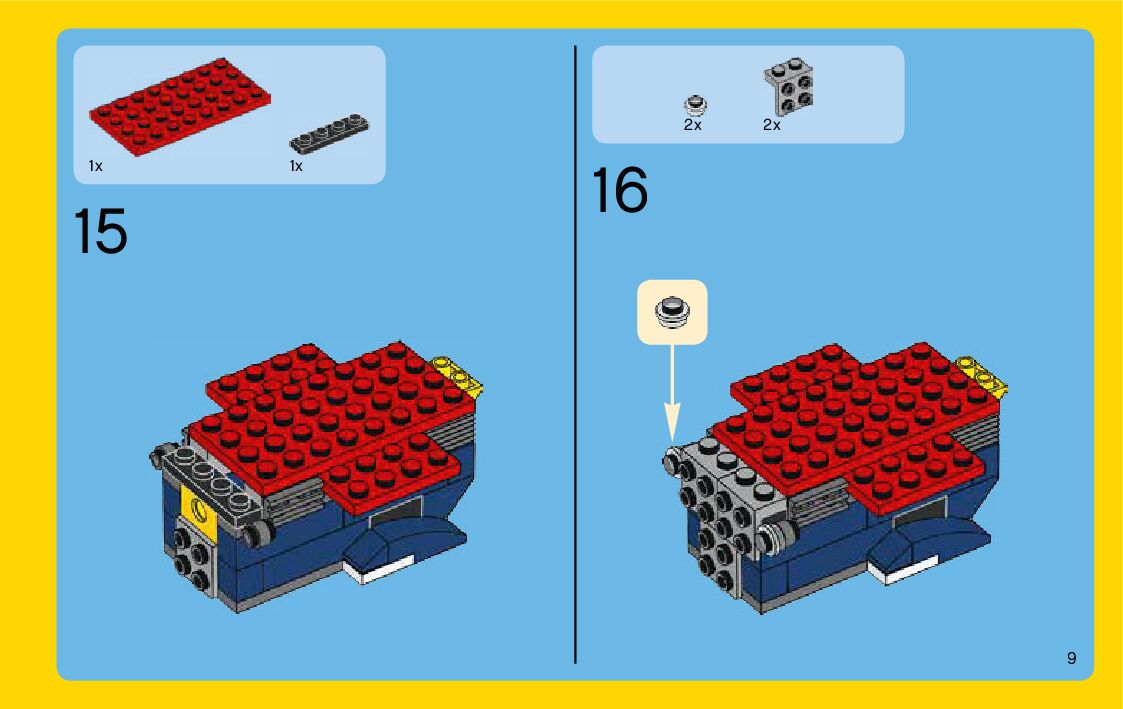 1x

1x

15

2x

2x

16

9