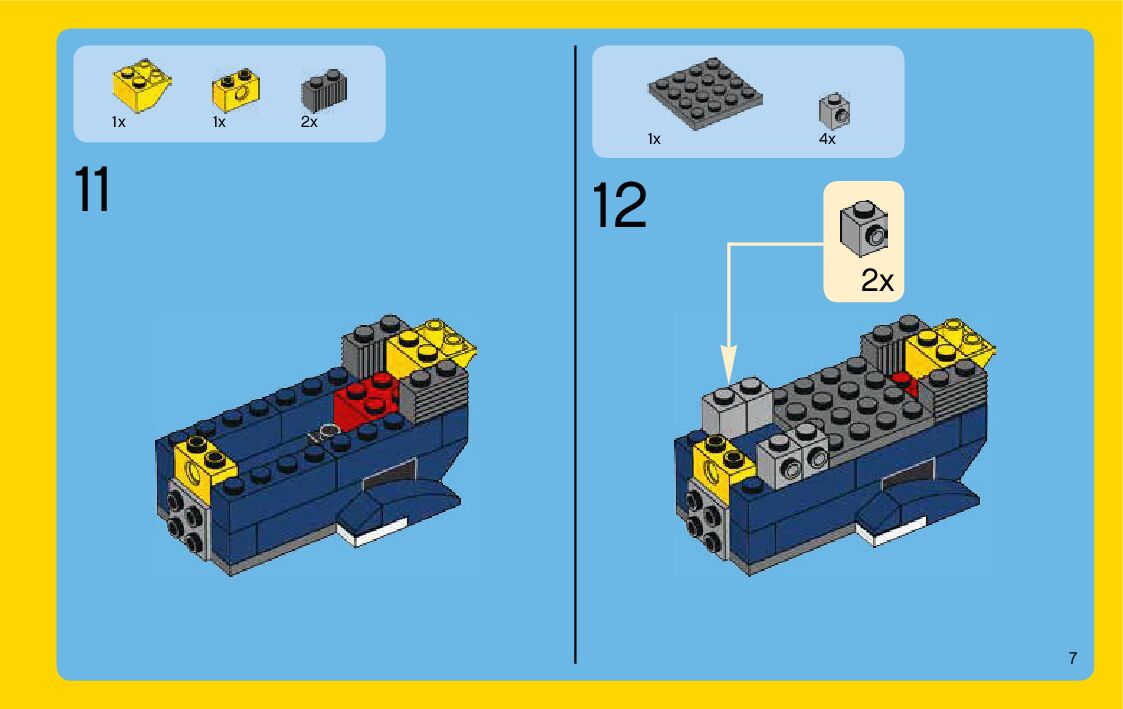 1x 1x 2x

11

1x 4x

12

2x

7