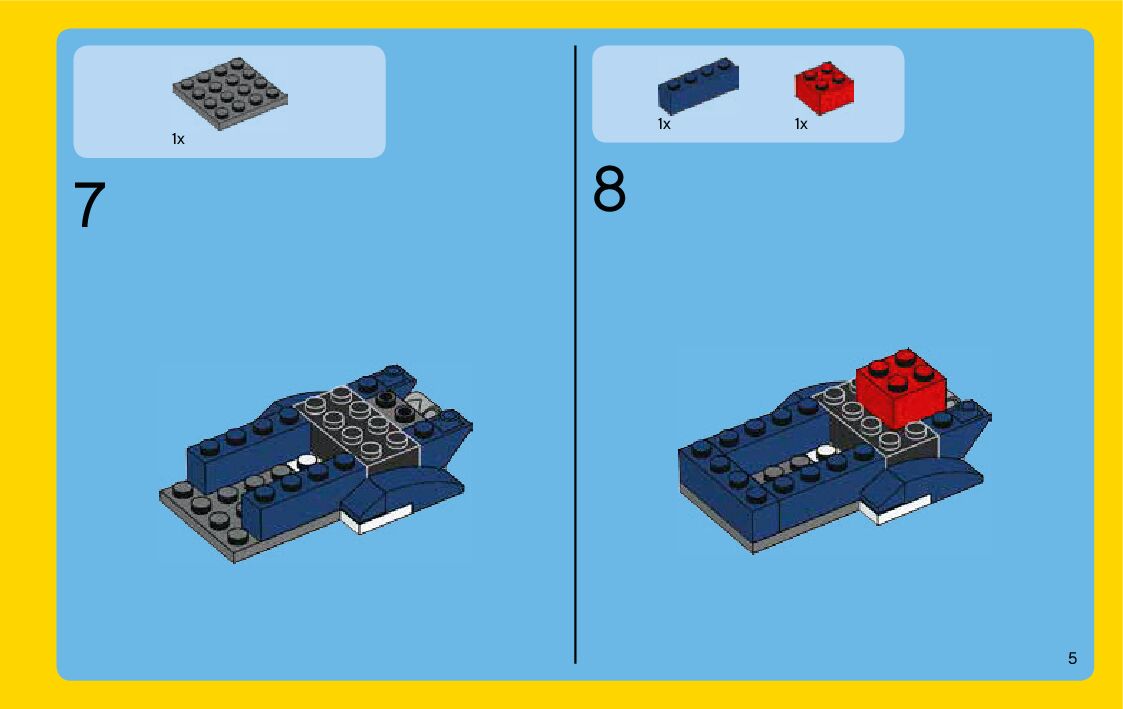 1x

7

1x 1x

8

5