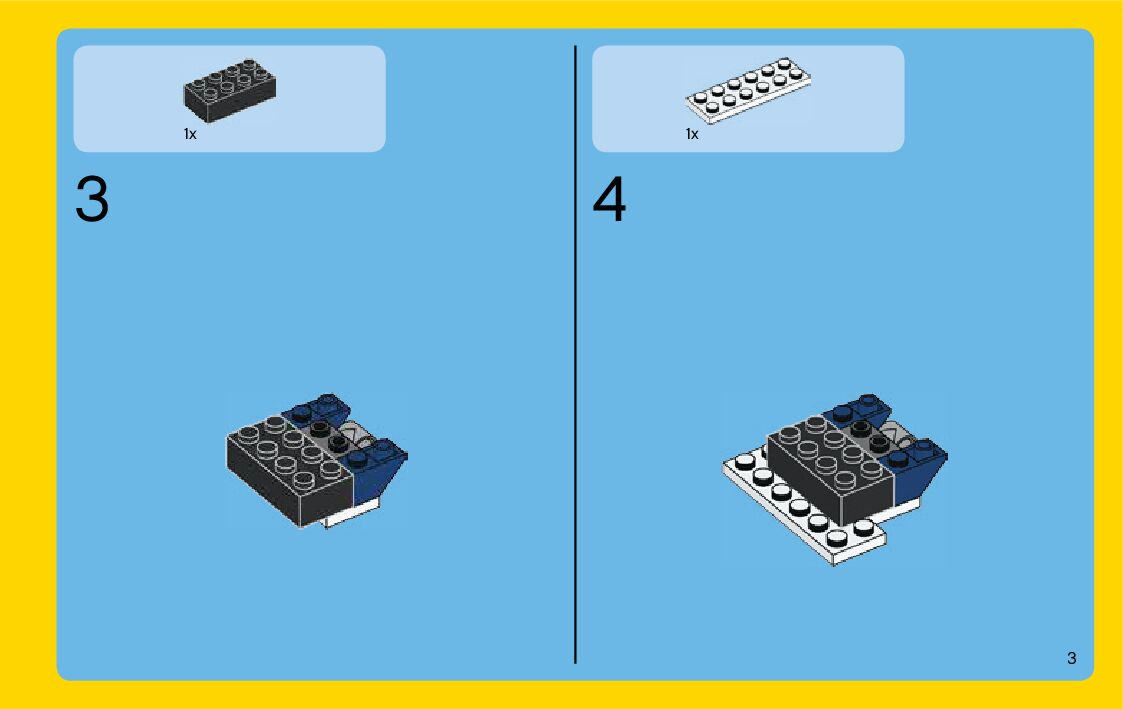 1x

3

1x

4

3