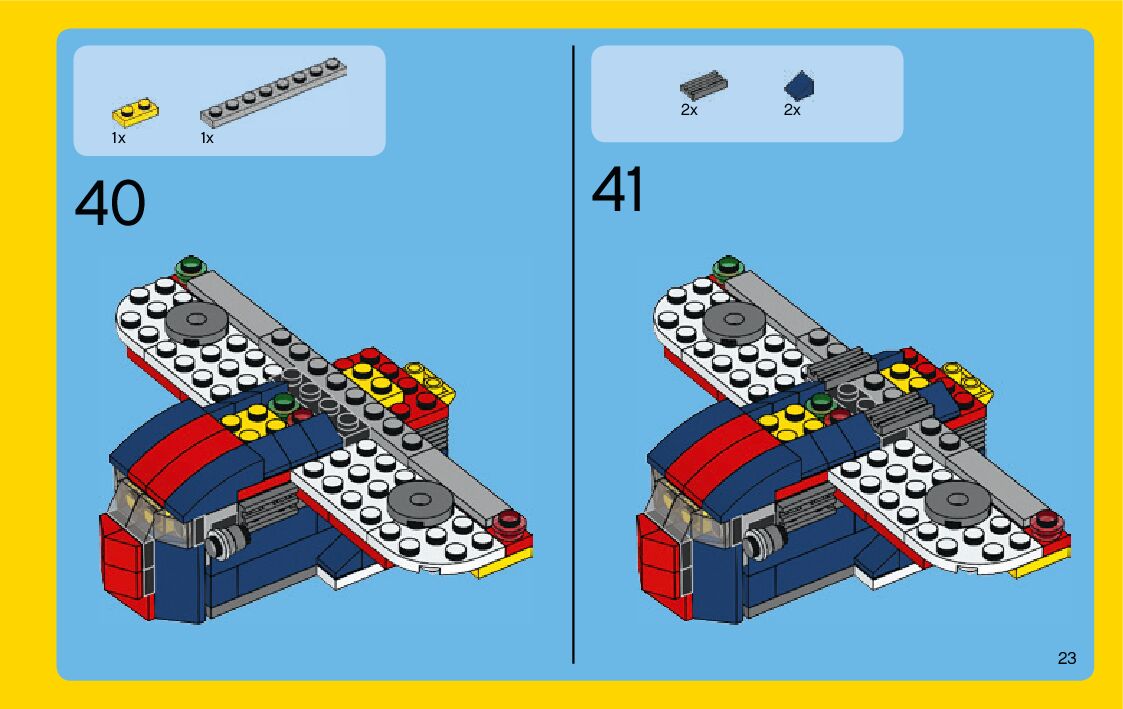 1x 1x

40

2x 2x

41

23