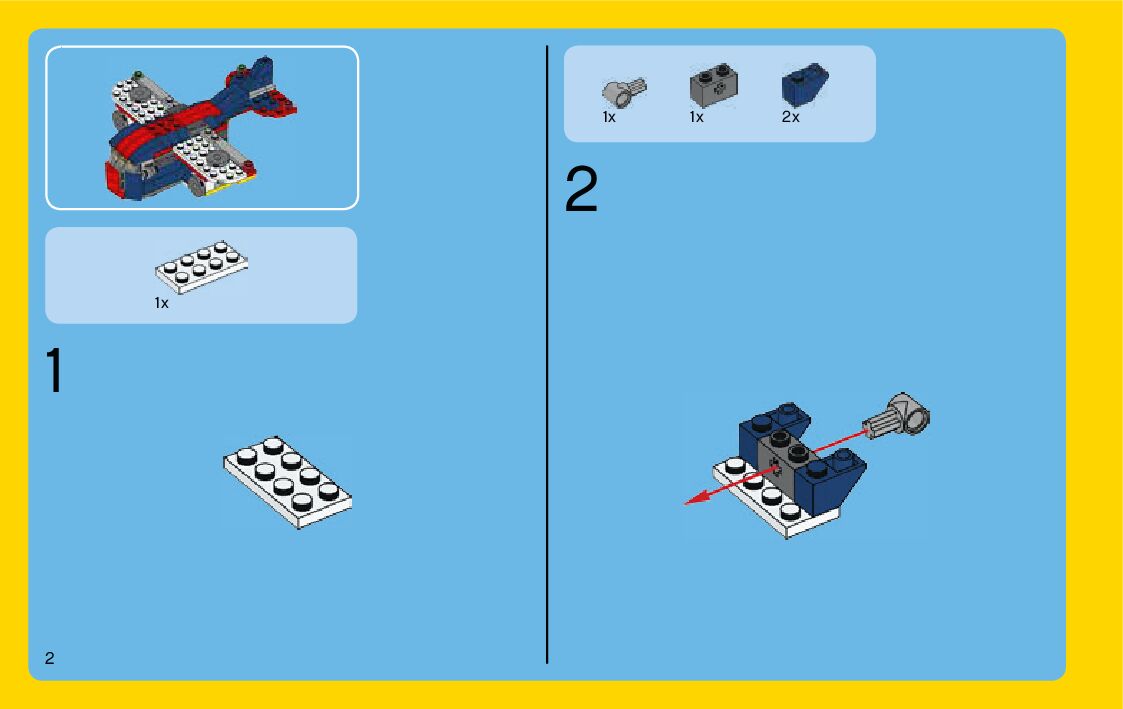 1x

1

2

1x 1x 2x

2