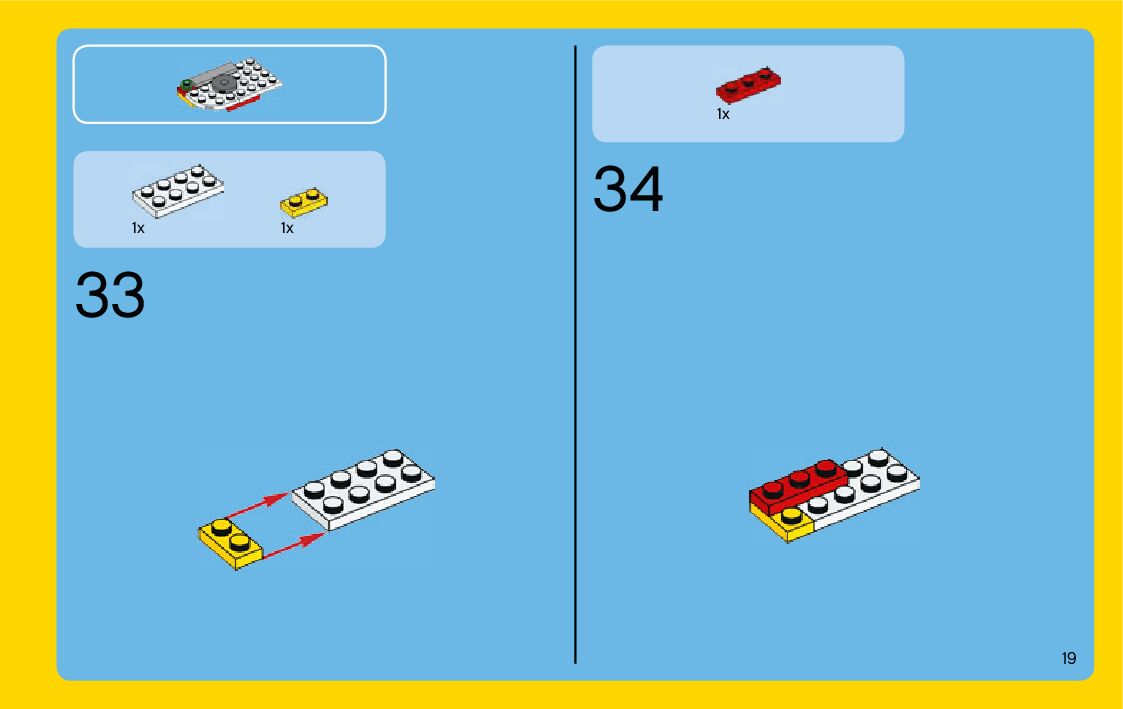 1x

1x

33

1x

34

19