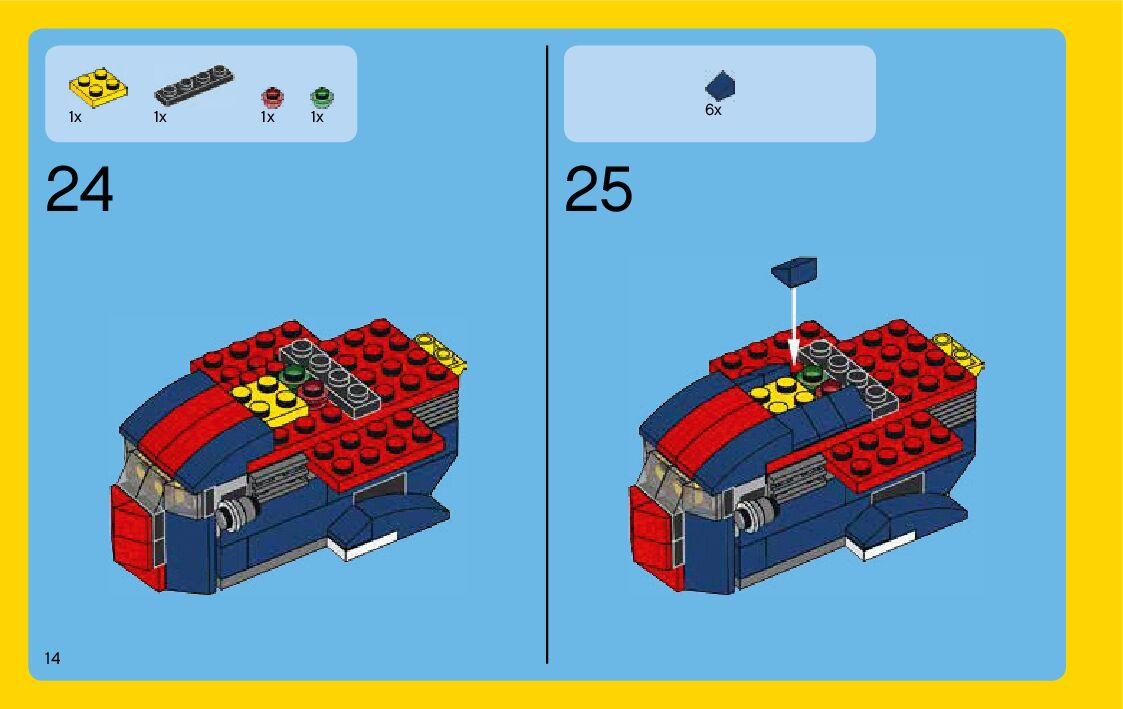 1x 1x 1x 1x

24

6x

25

14