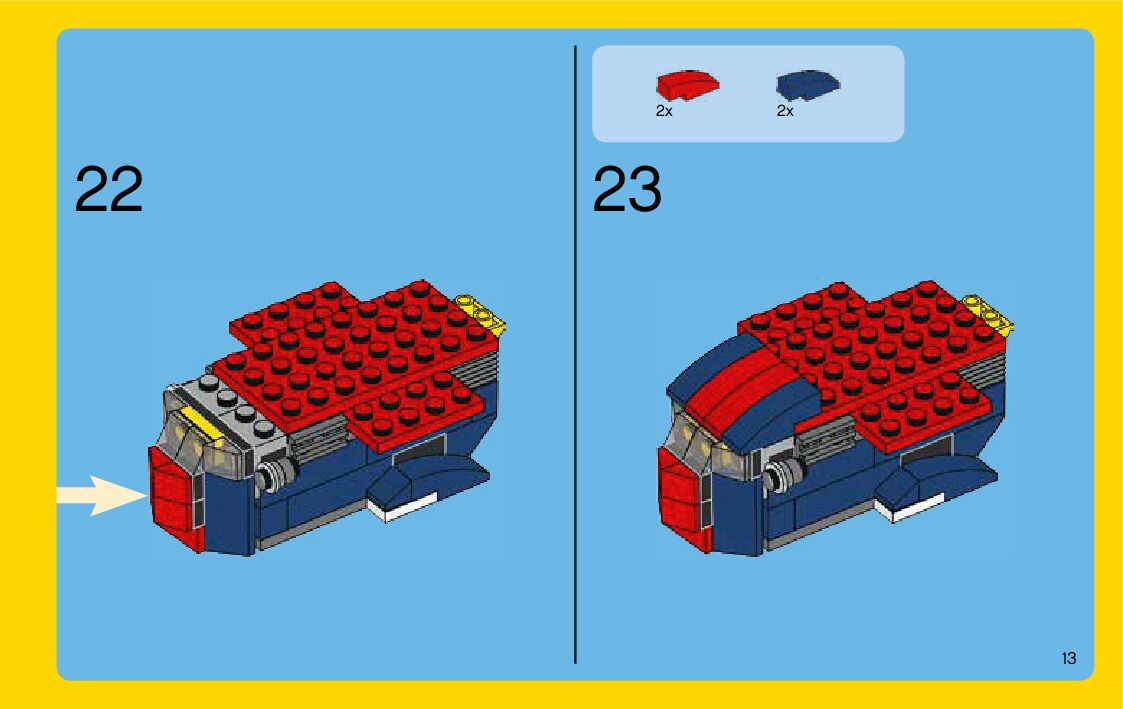 22

2x 2x

23

13