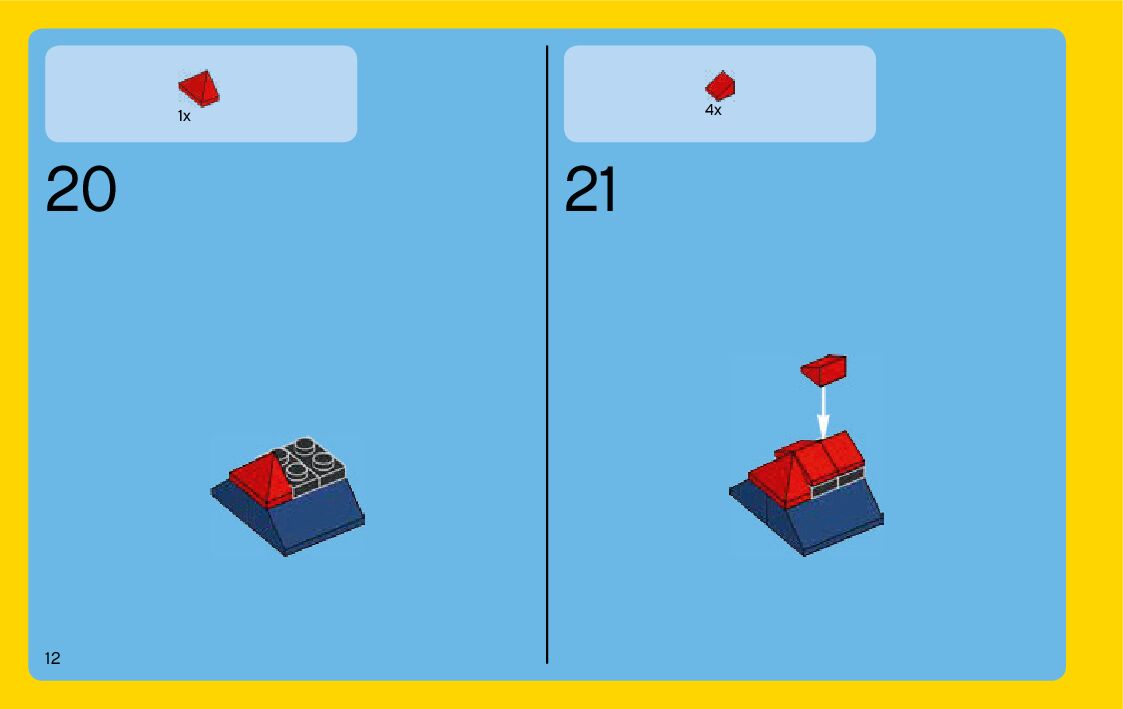 1x

20

4x

21

12