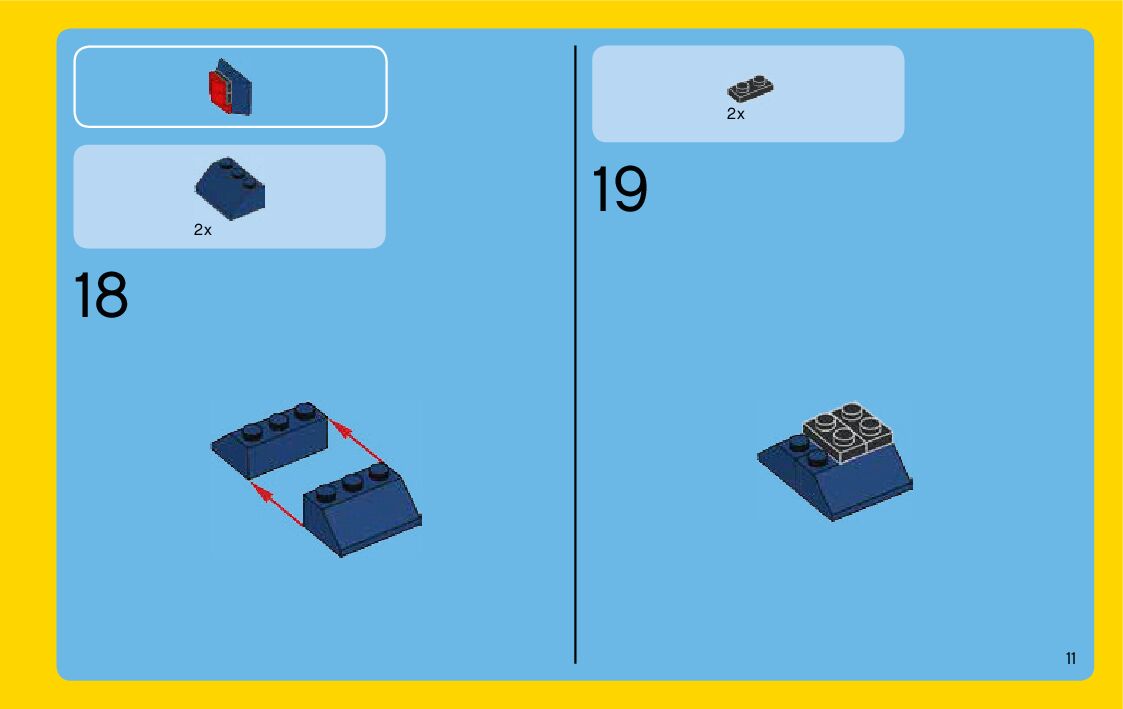 2x

18

2x

19

11