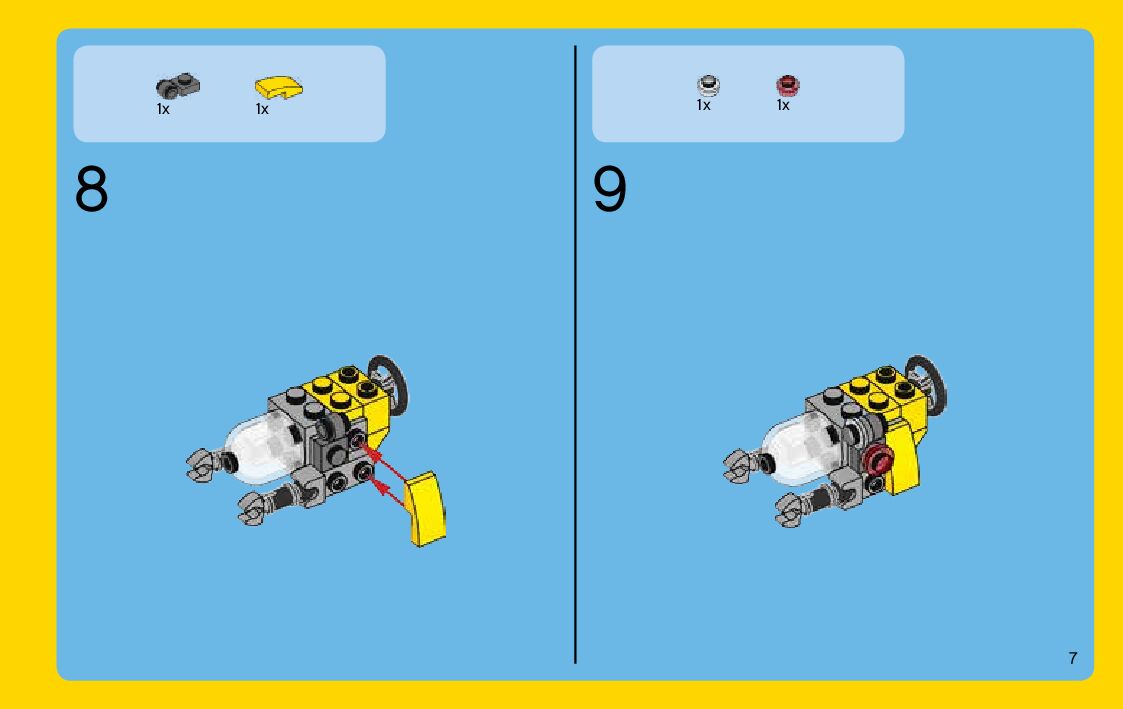 1x 1x

8

1x 1x

9

7