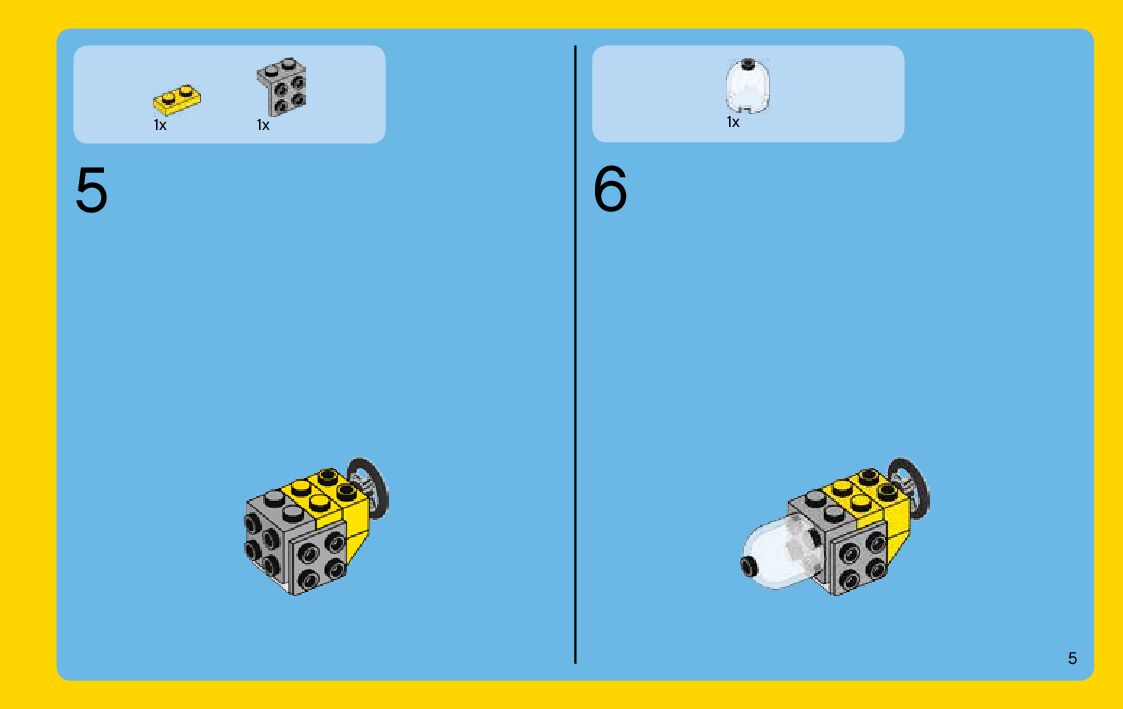 1x 1x

5

1x

6

5