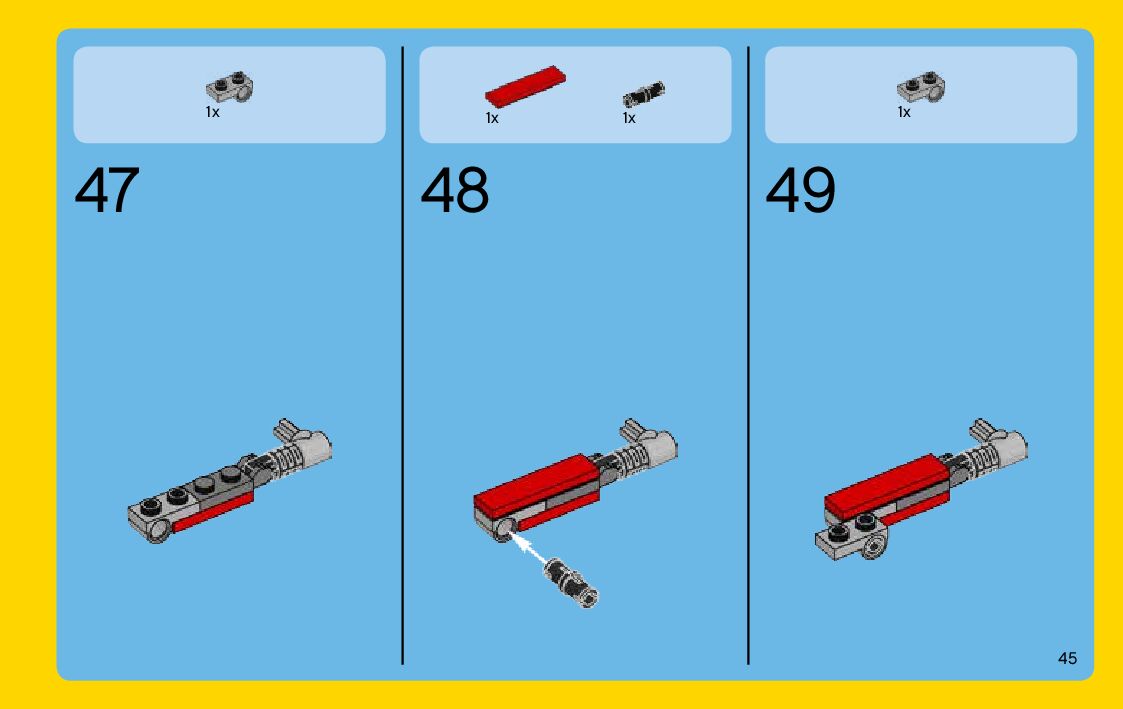 1x

47

1x 1x

48

1x

49

45