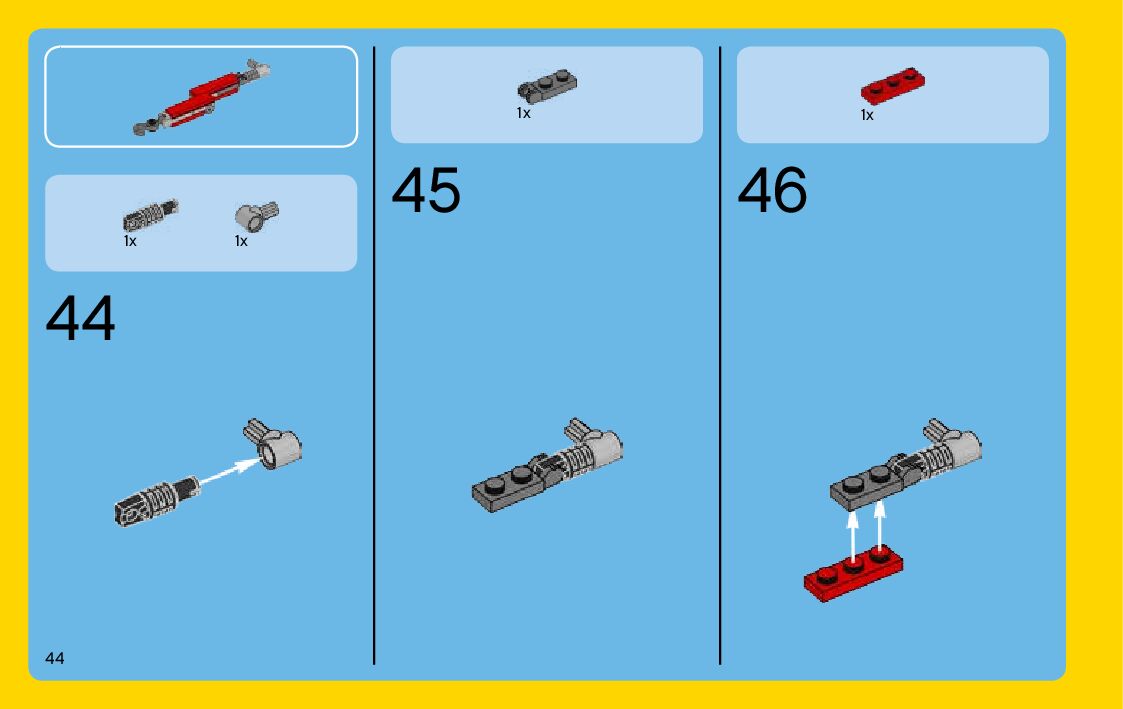 1x

1x

44

1x

45

1x

46

44