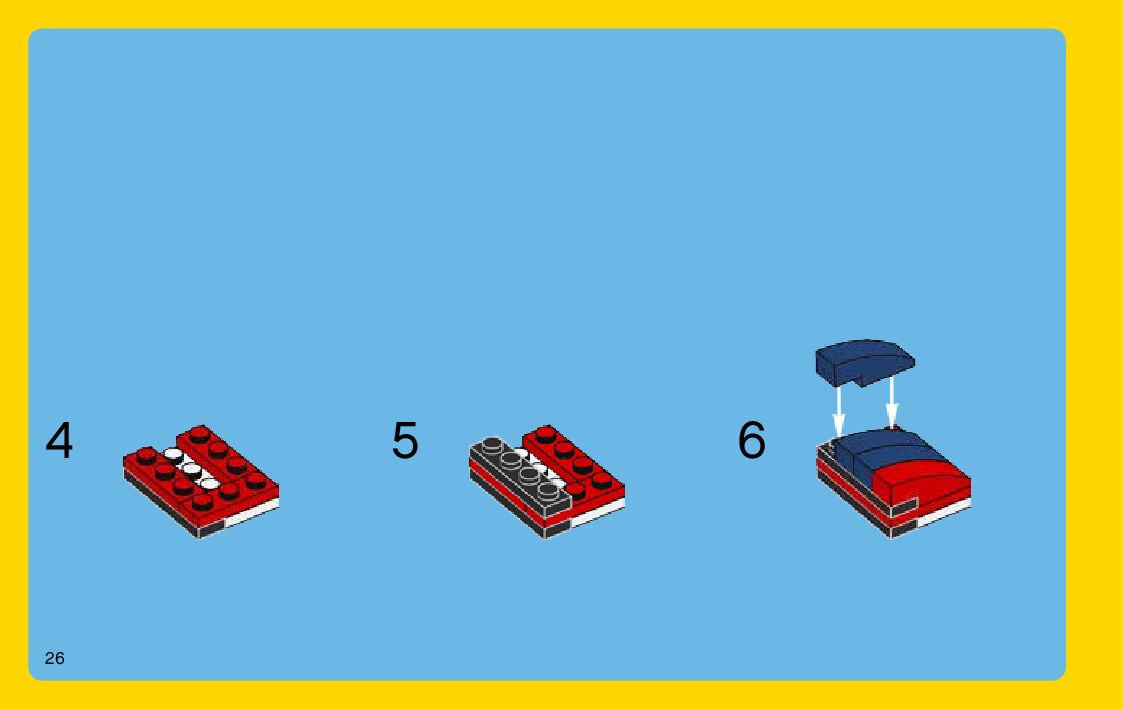 4

5

6

26