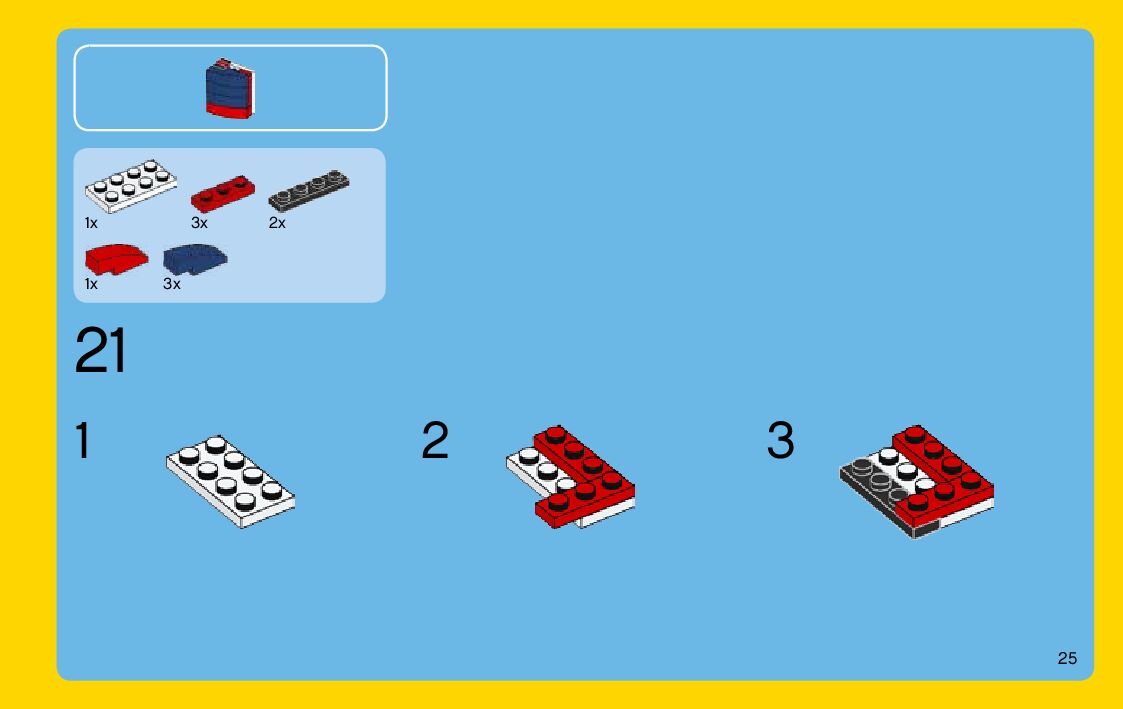 1x 3x 2x

1x 3x

21

1

2

3

25