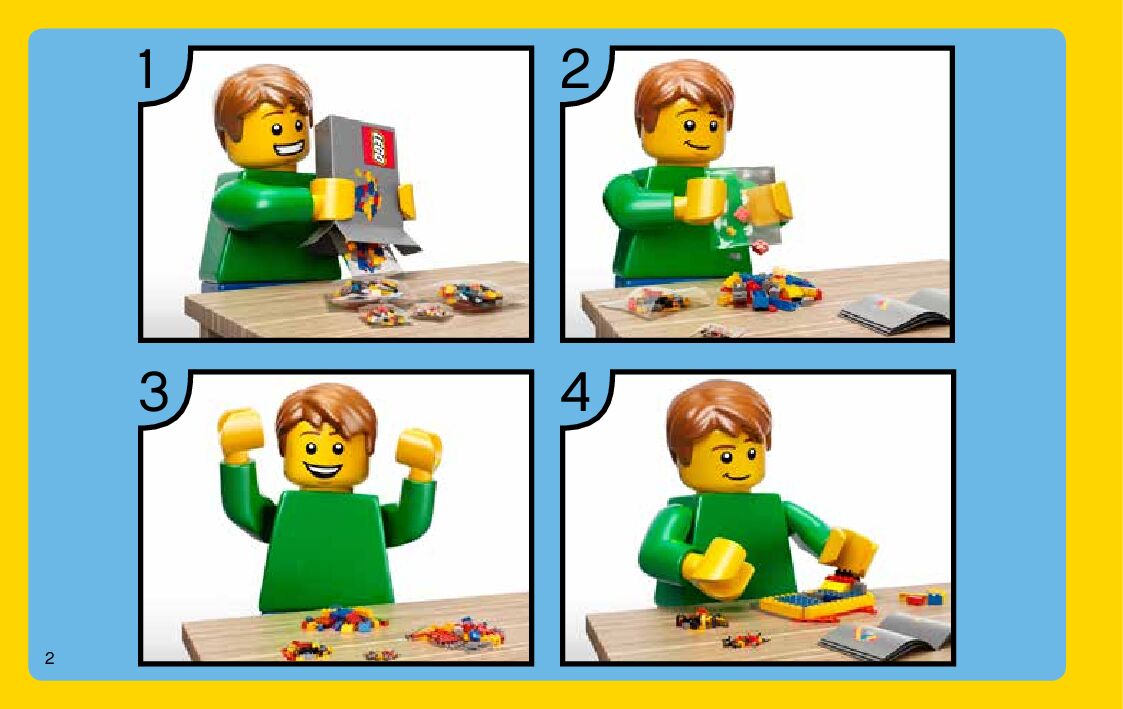 1

LEGO

2

3

4

2