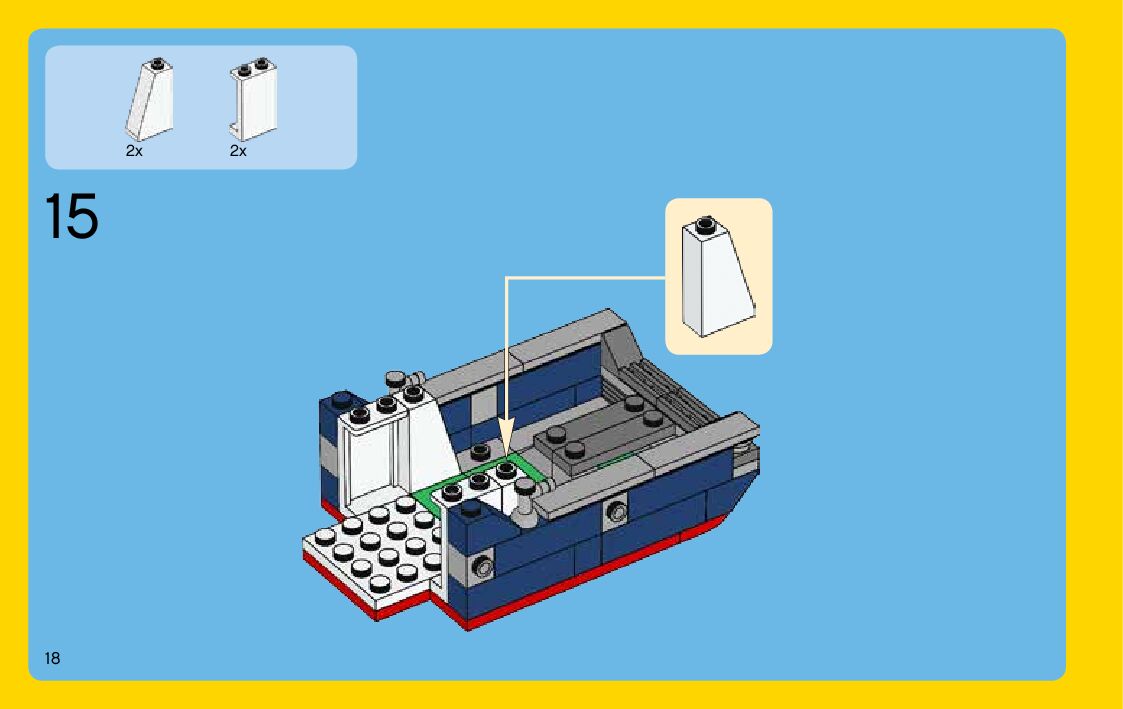 2x
2x

15

18