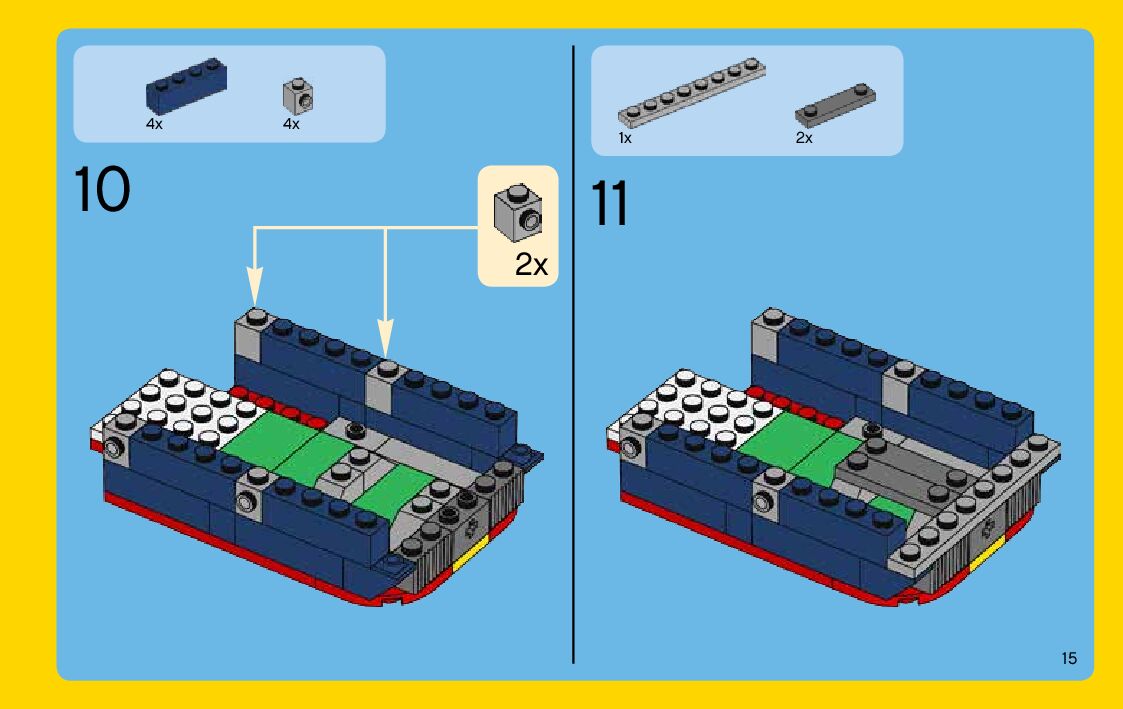 4x
4x

10

2x

1x
2x

11

15