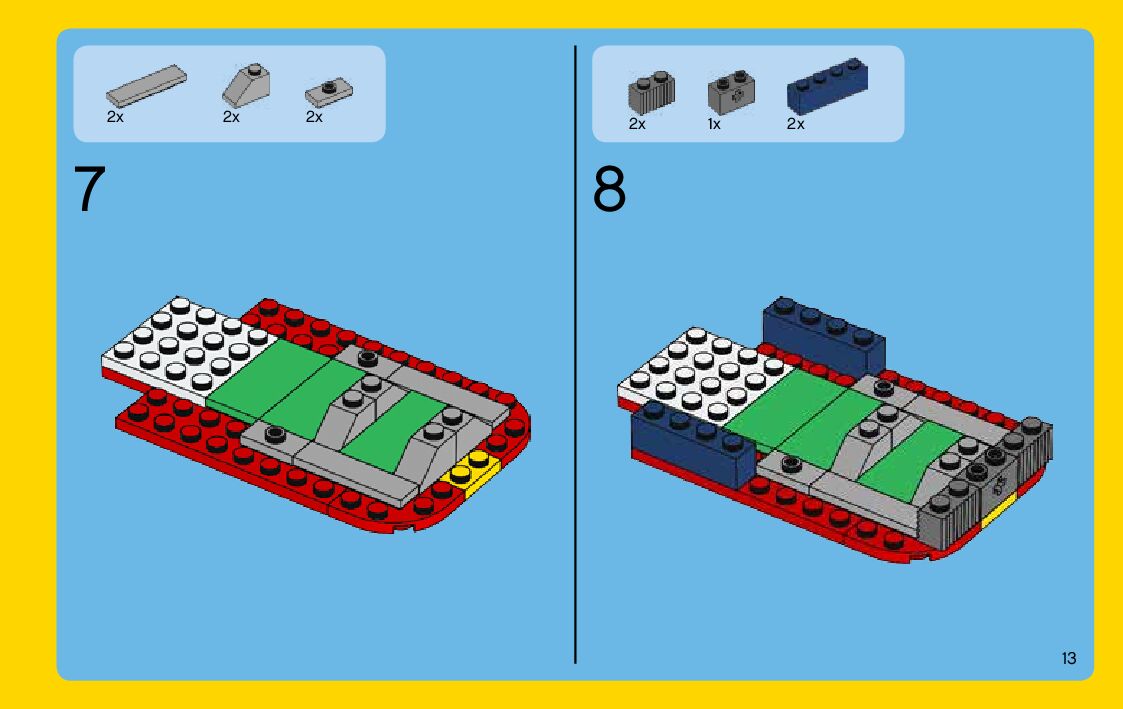 2x 2x 2x

7

2x 1x 2x

8

13