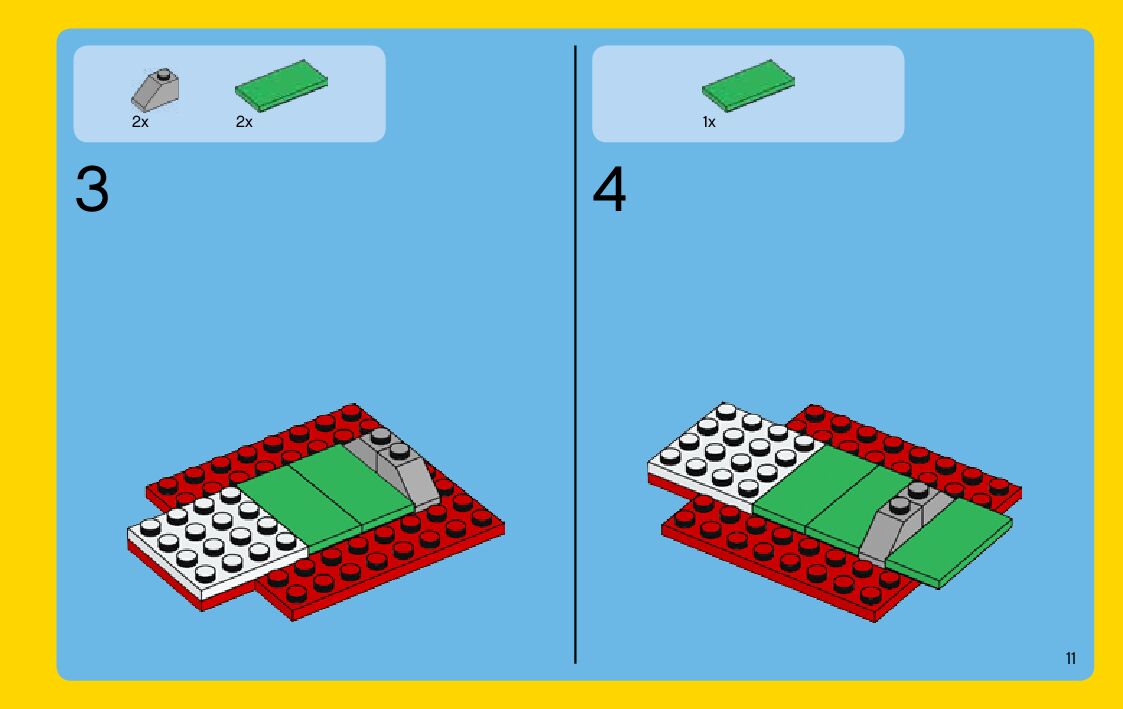 2x 2x

3

1x

4

11