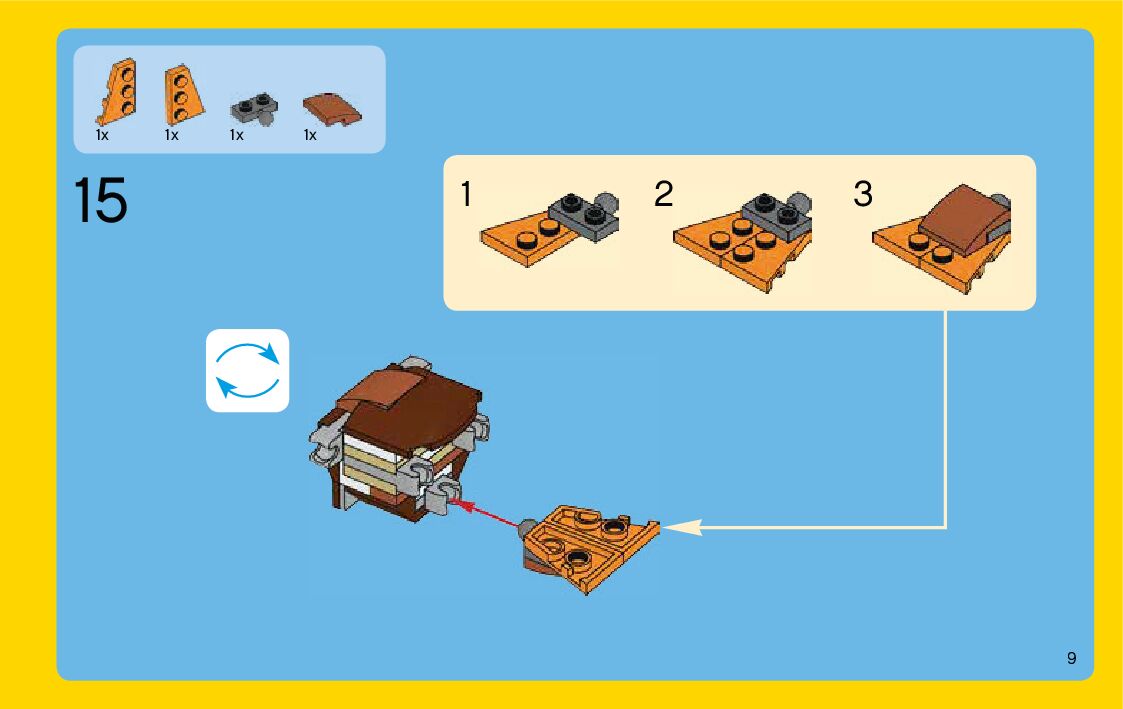 1x 1x 1x 1x

15

1

2

3

9