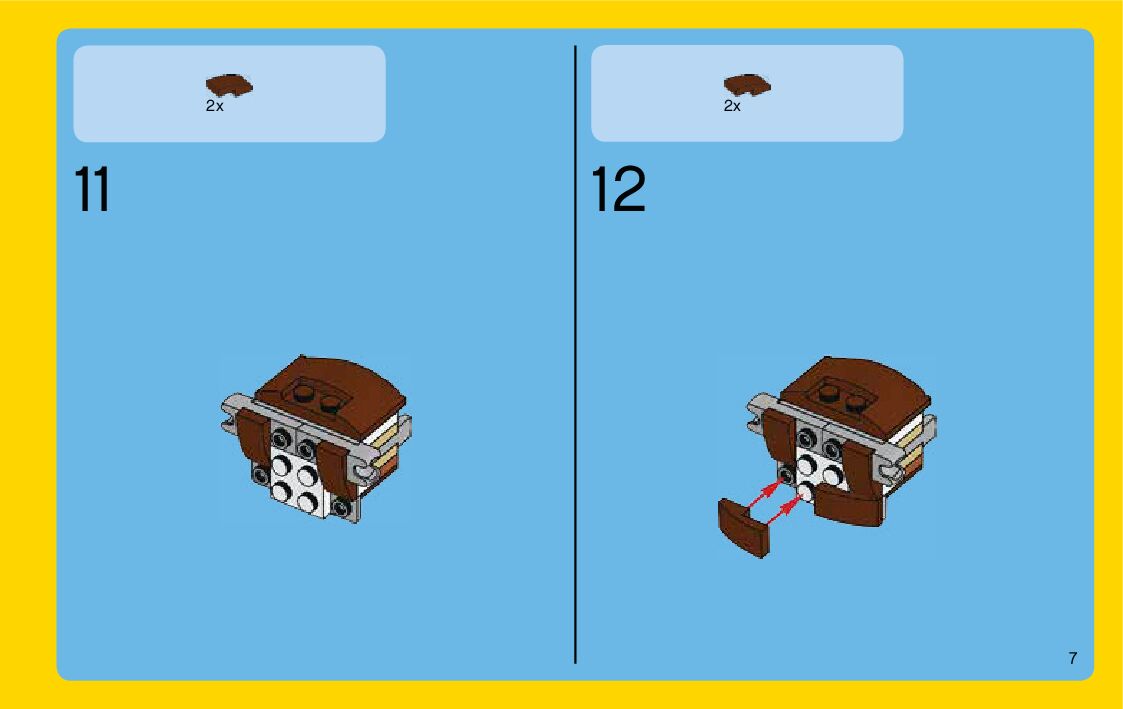 2x

11

2x

12

7