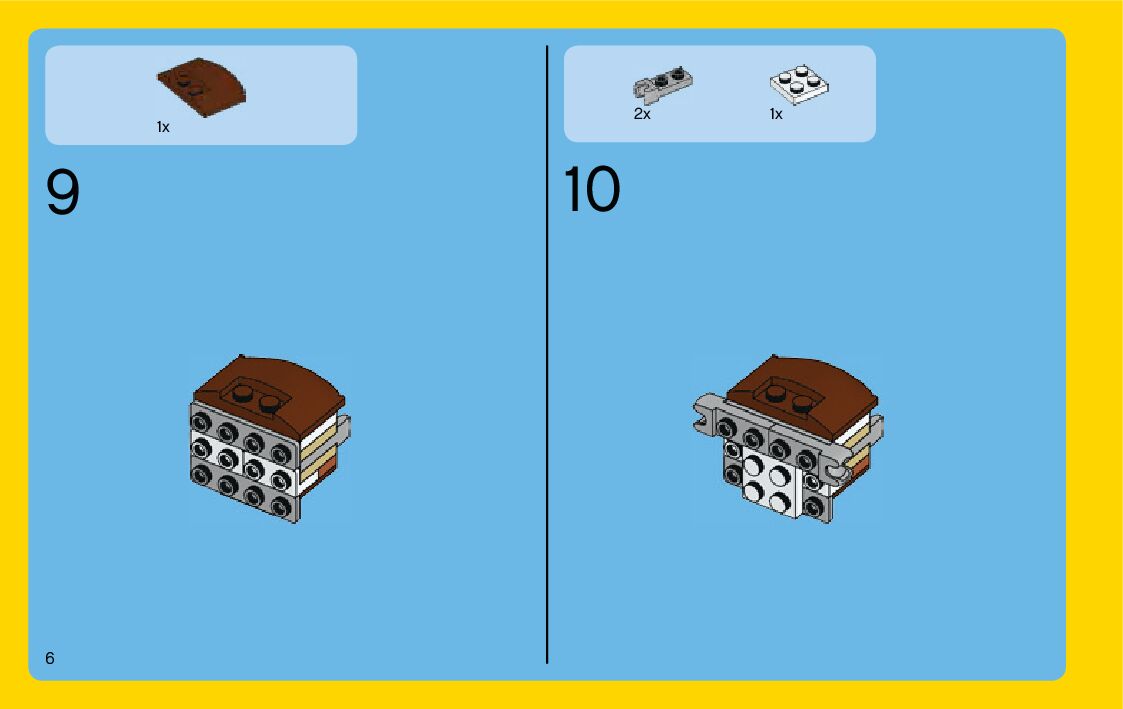 1x

9

6

2x 1x

10