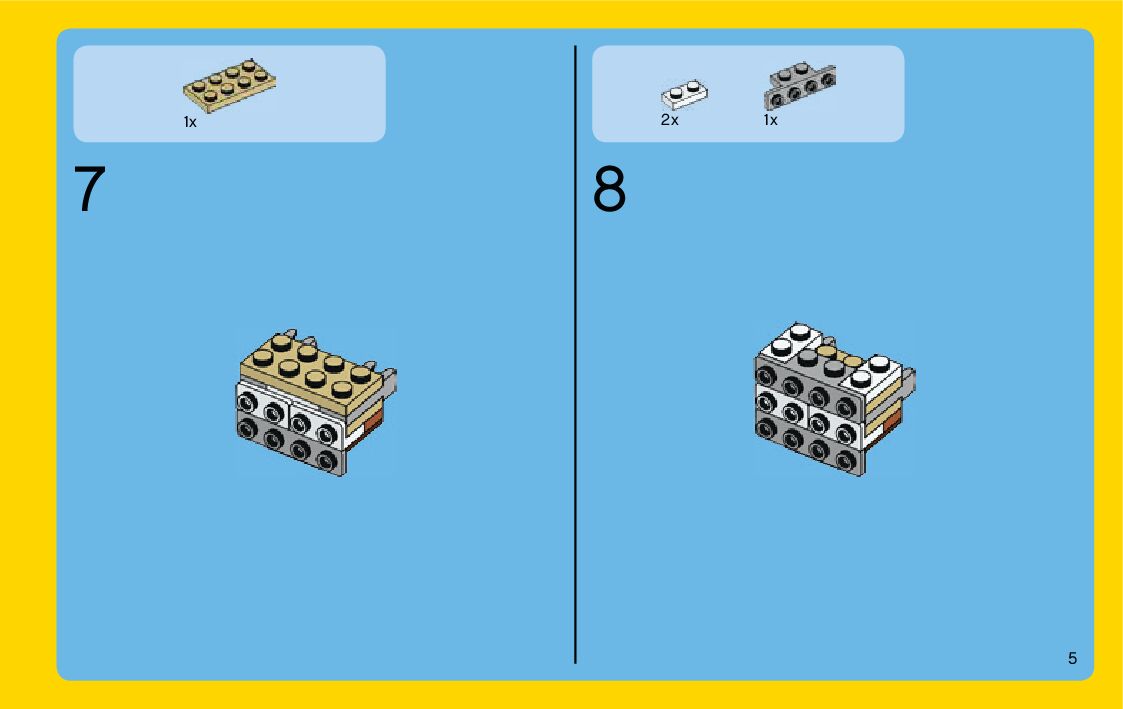 1x

7

2x

1x

8

5