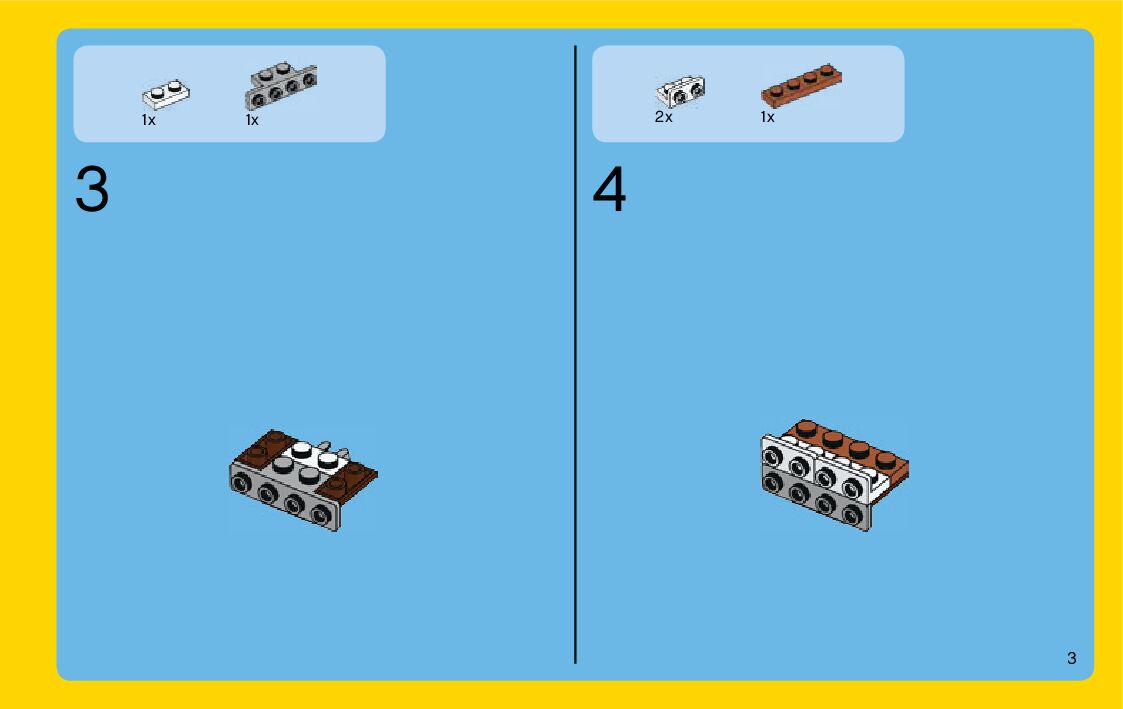 1x 1x

3

2x 1x

4

3