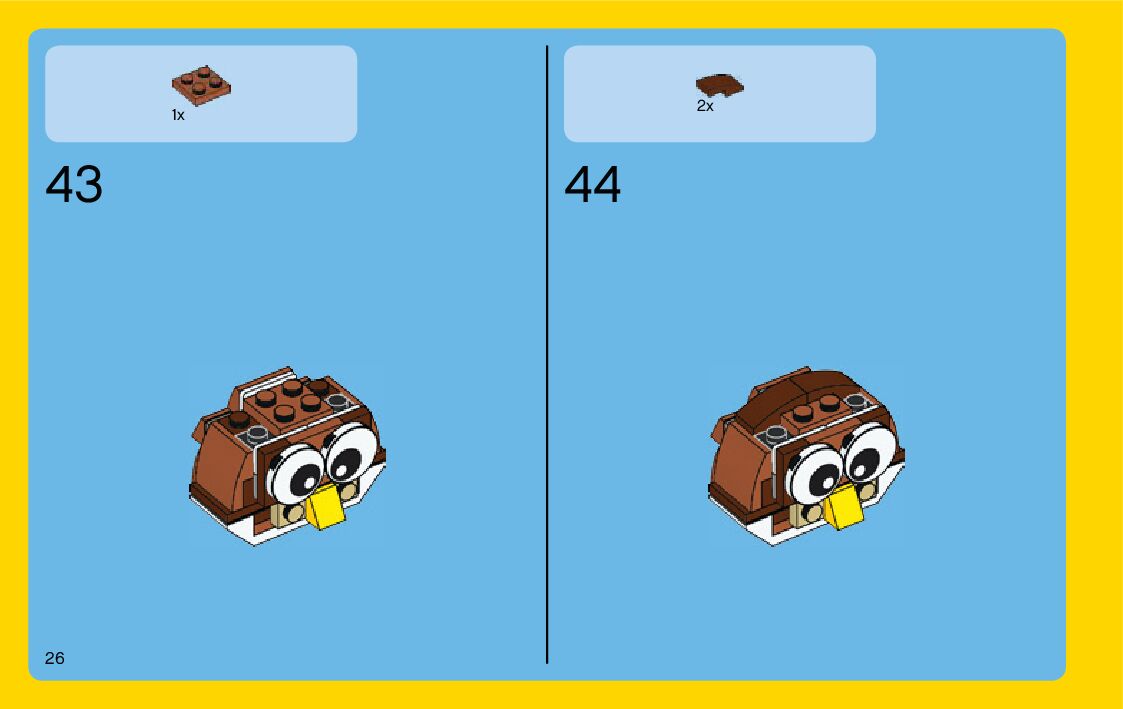 1x

43

2x

44

26