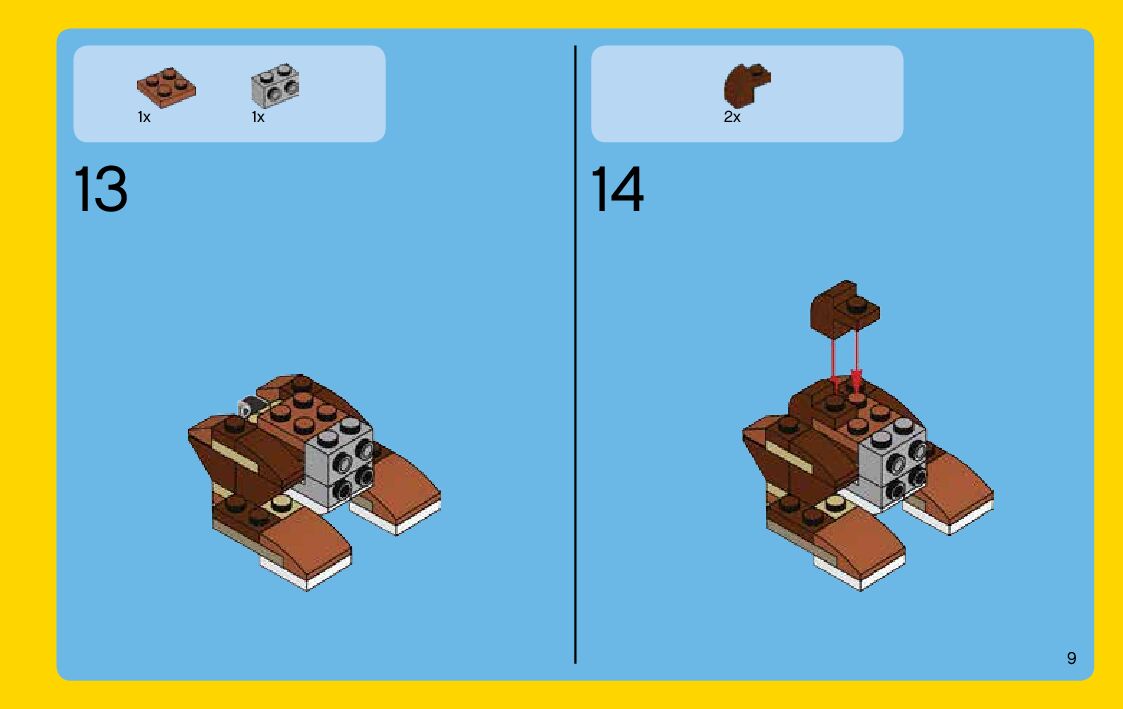 1x 1x

13

2x

14

9