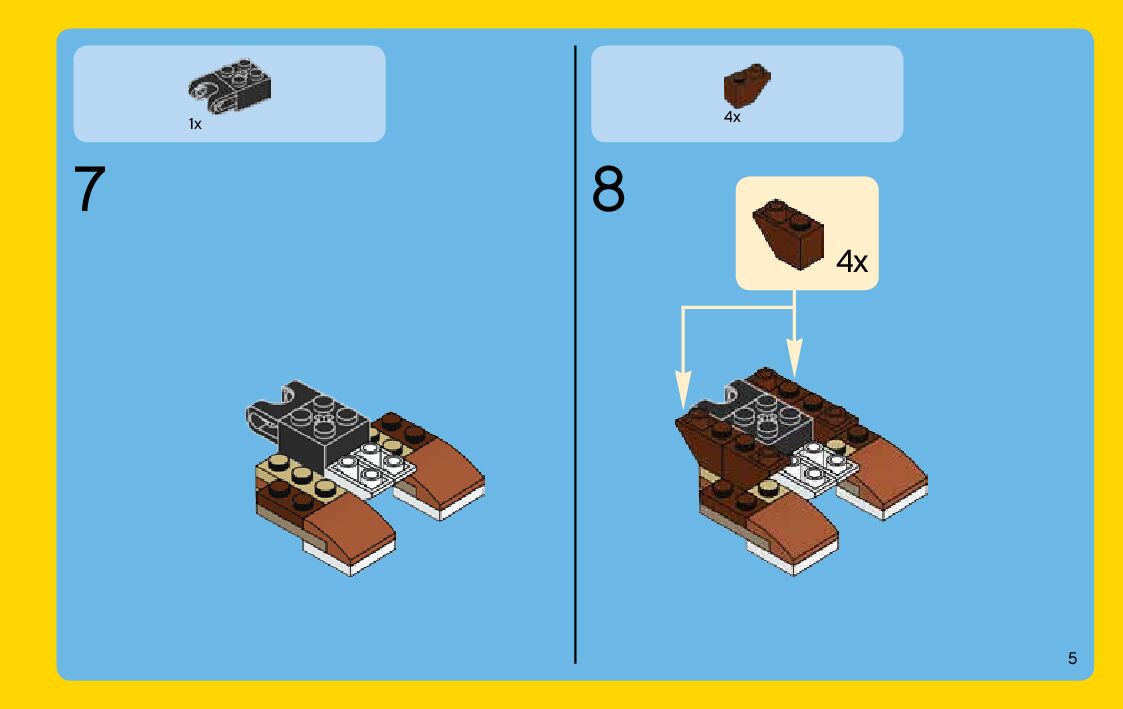 1x

7

4x

8

4x

5