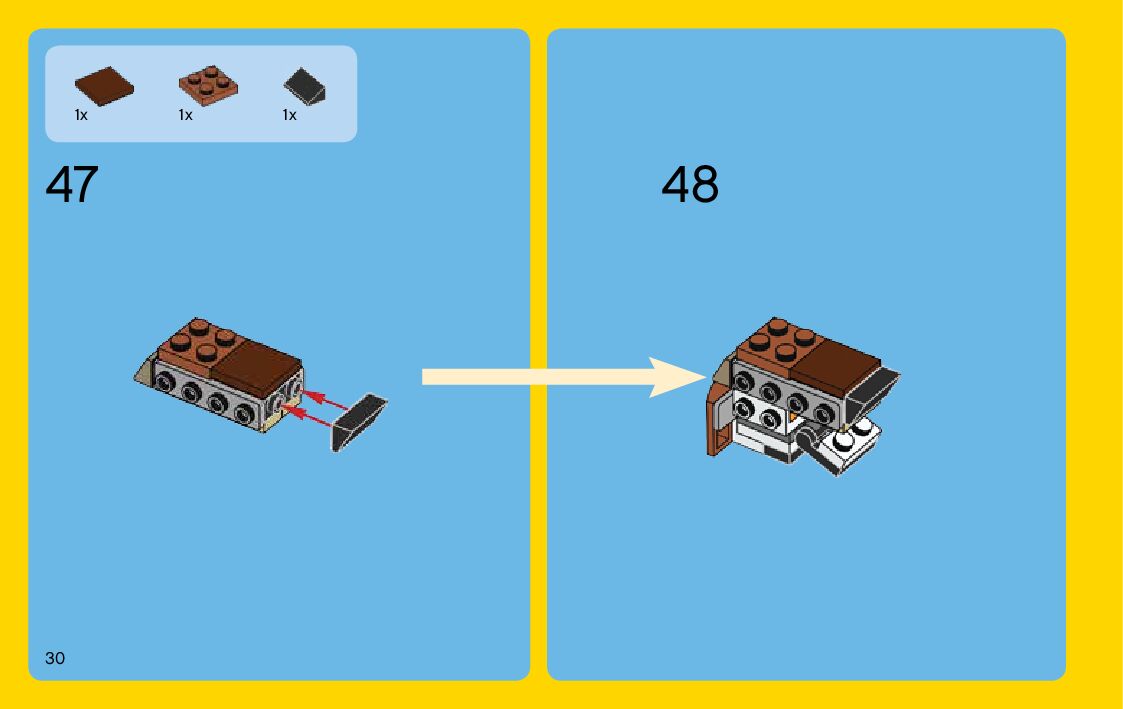 1x
1x
1x

47

48

30