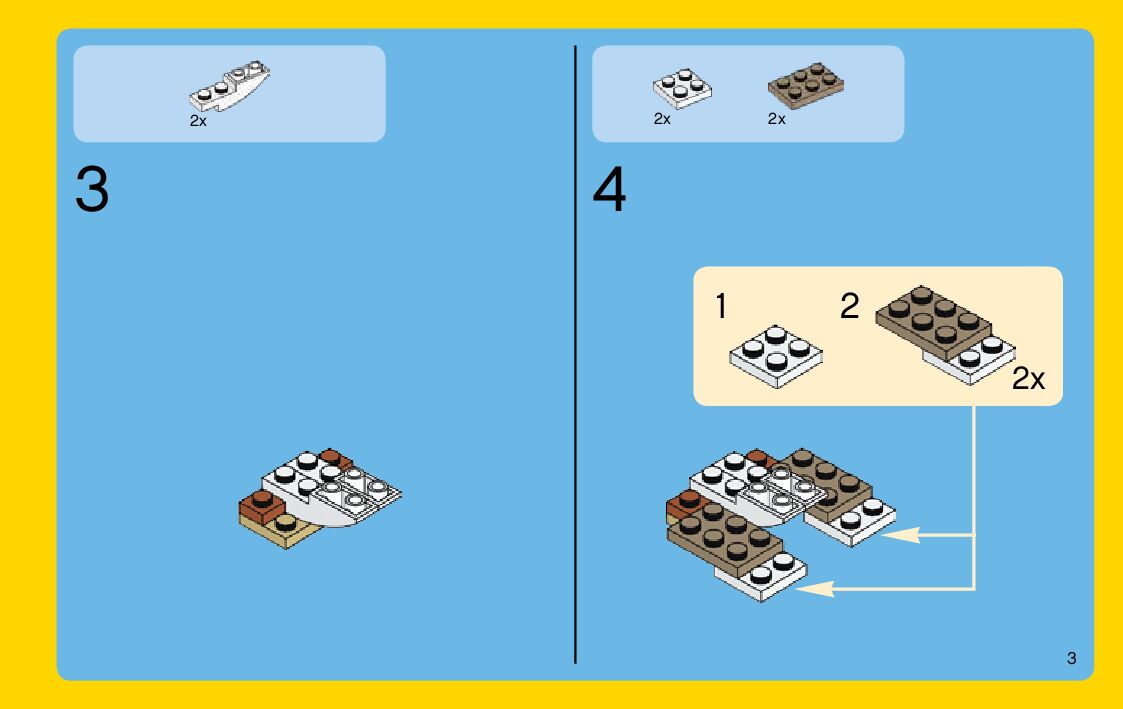 2x

3

2x 2x

4

1 2

2x

3