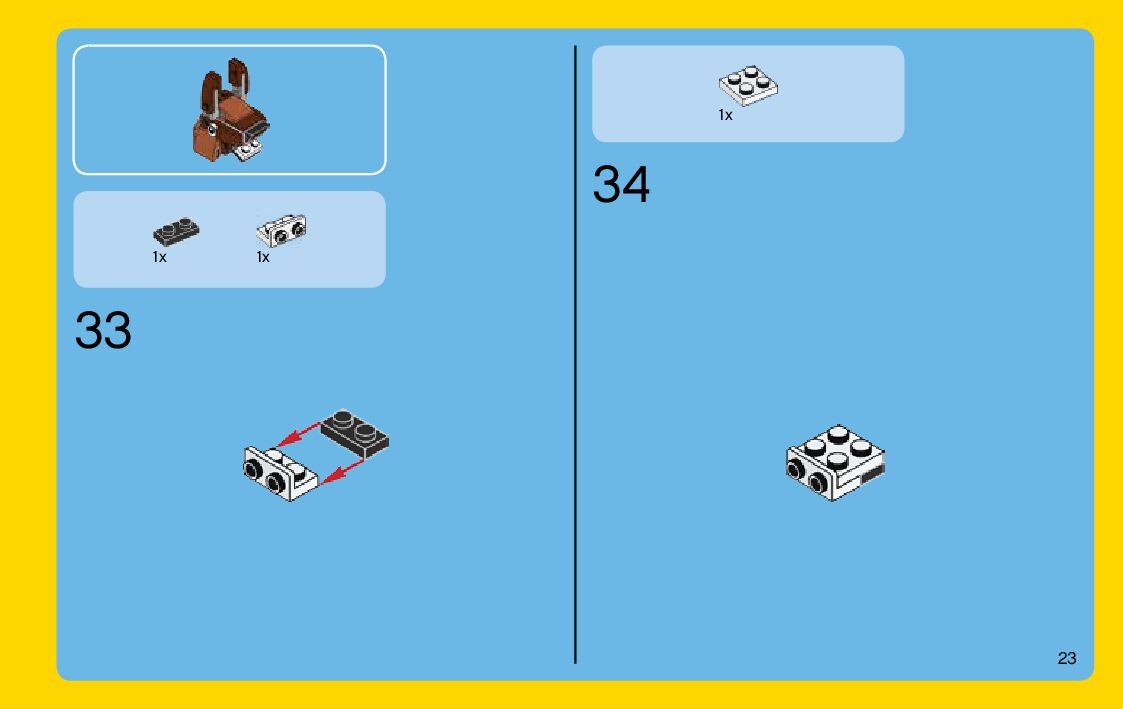 1x 1x

33

1x

34

23