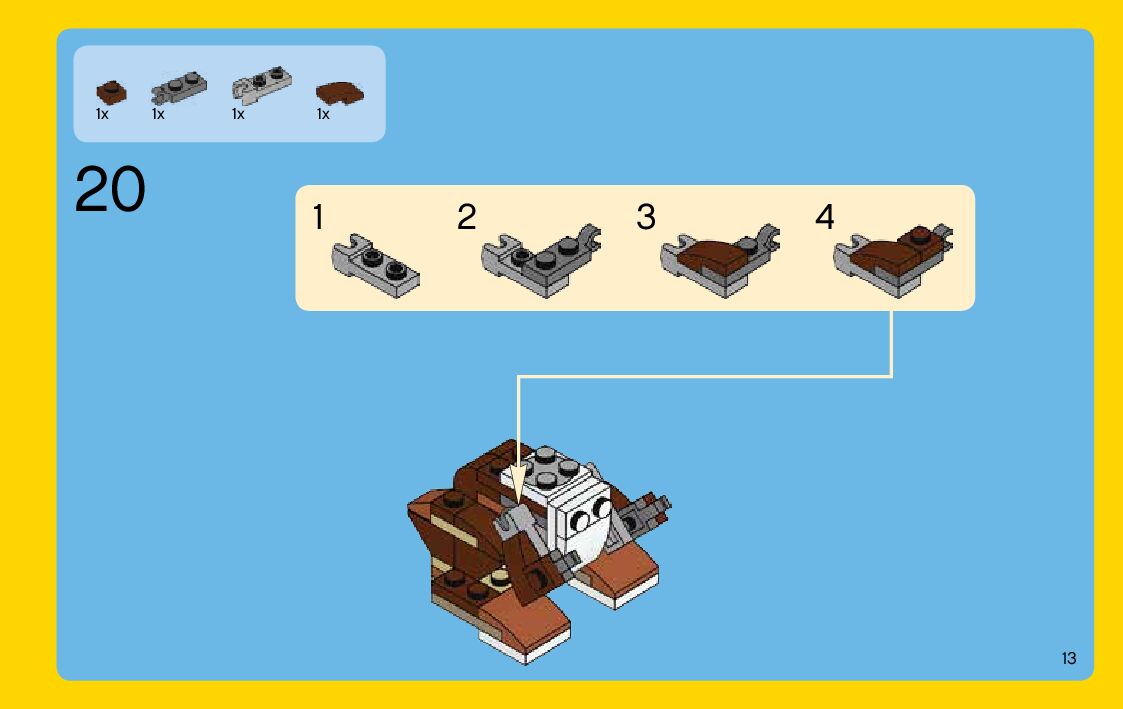 1x 1x 1x 1x

20

1 2 3 4

13