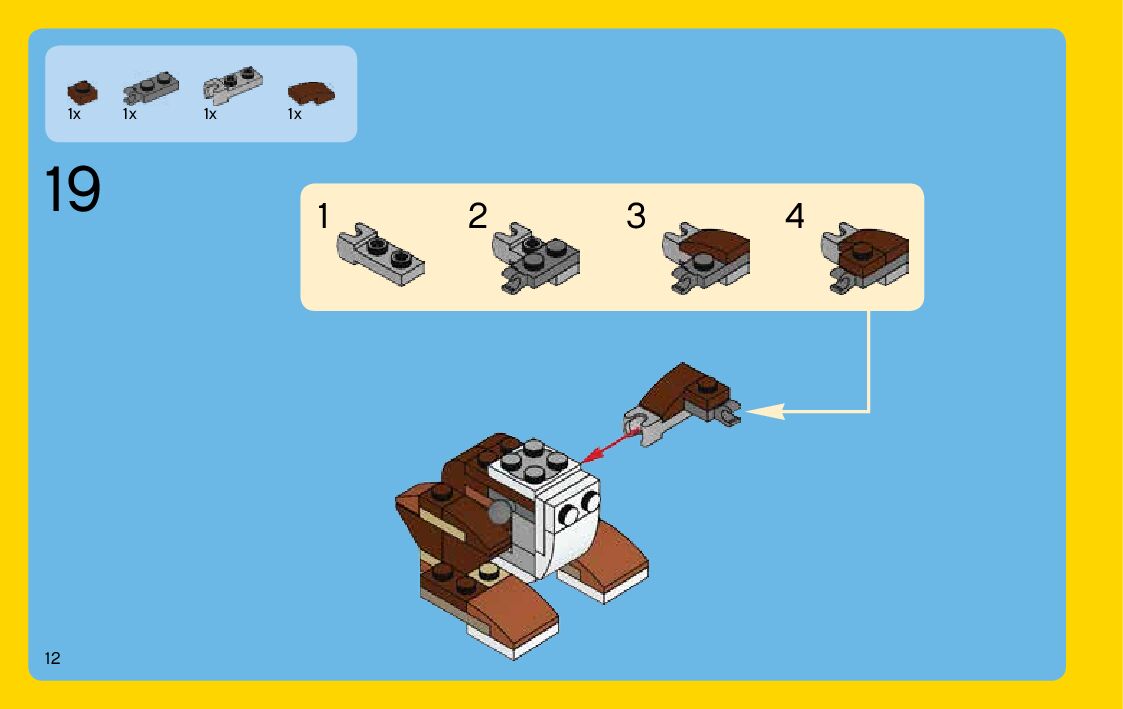 1x 1x 1x 1x

19

1 2 3 4

12