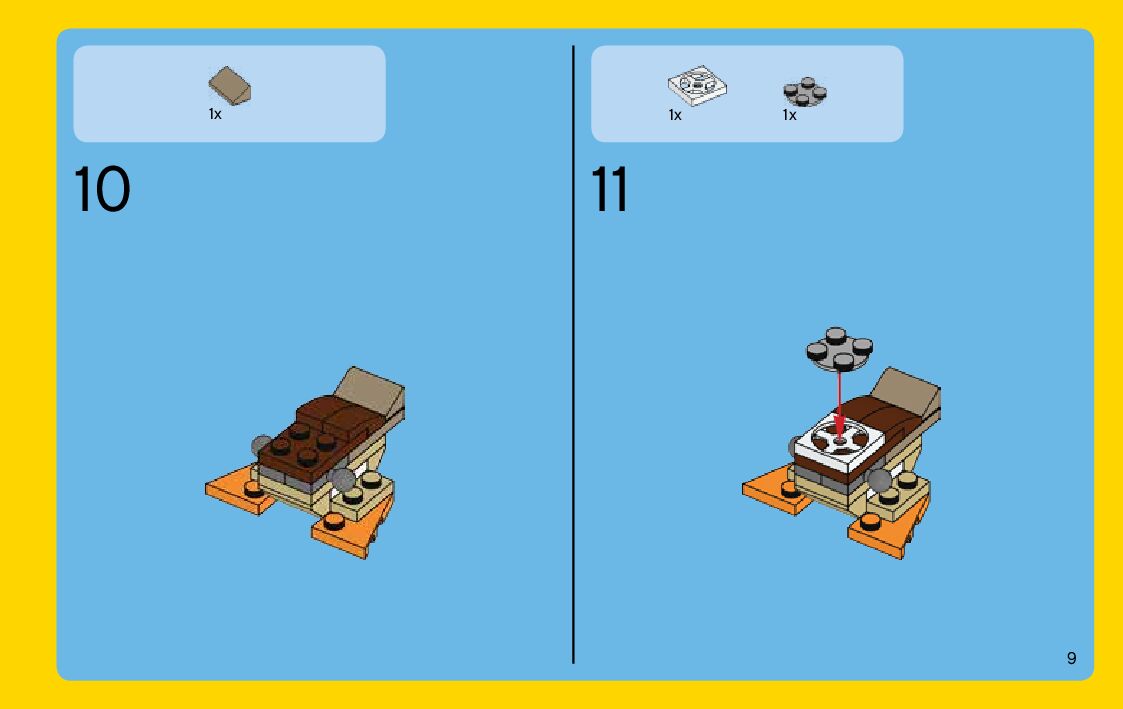 1x

10

1x

1x

11

9