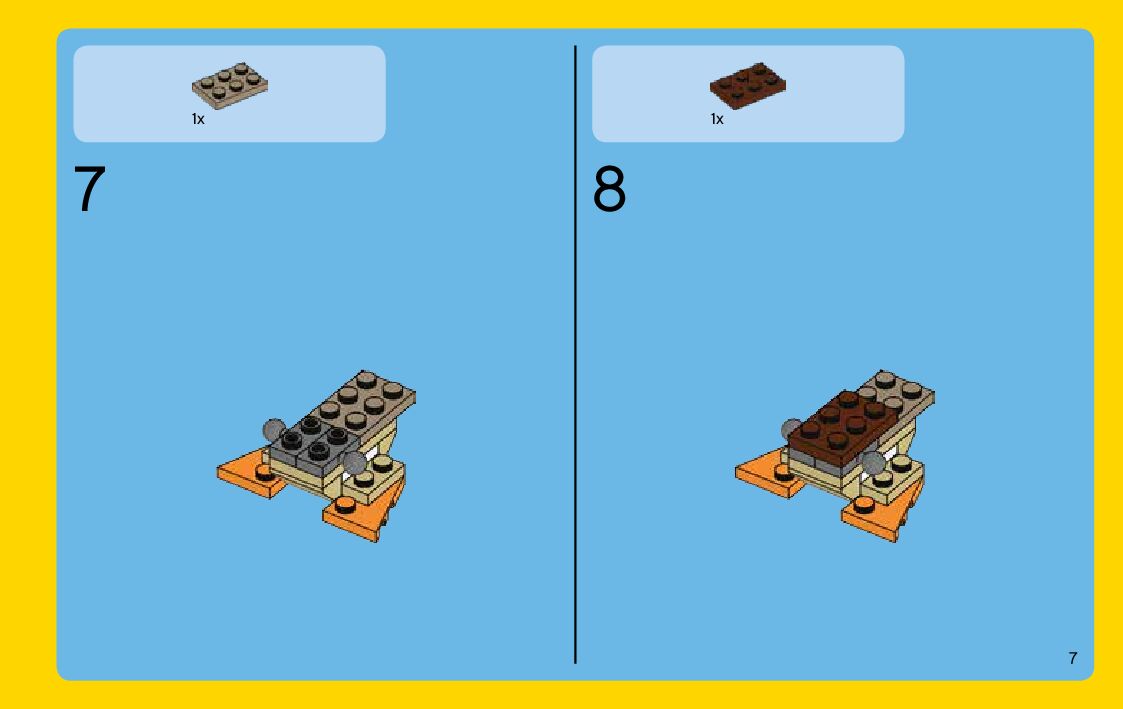 1x

7

1x

8

7