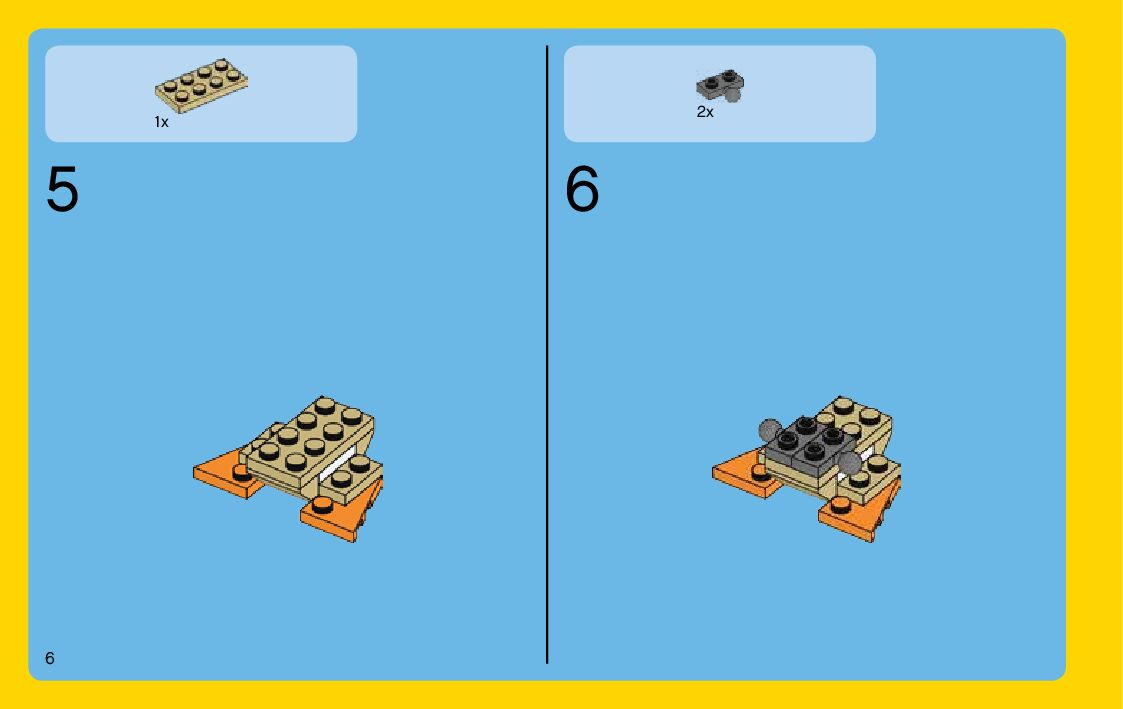 1x

5

2x

6

6