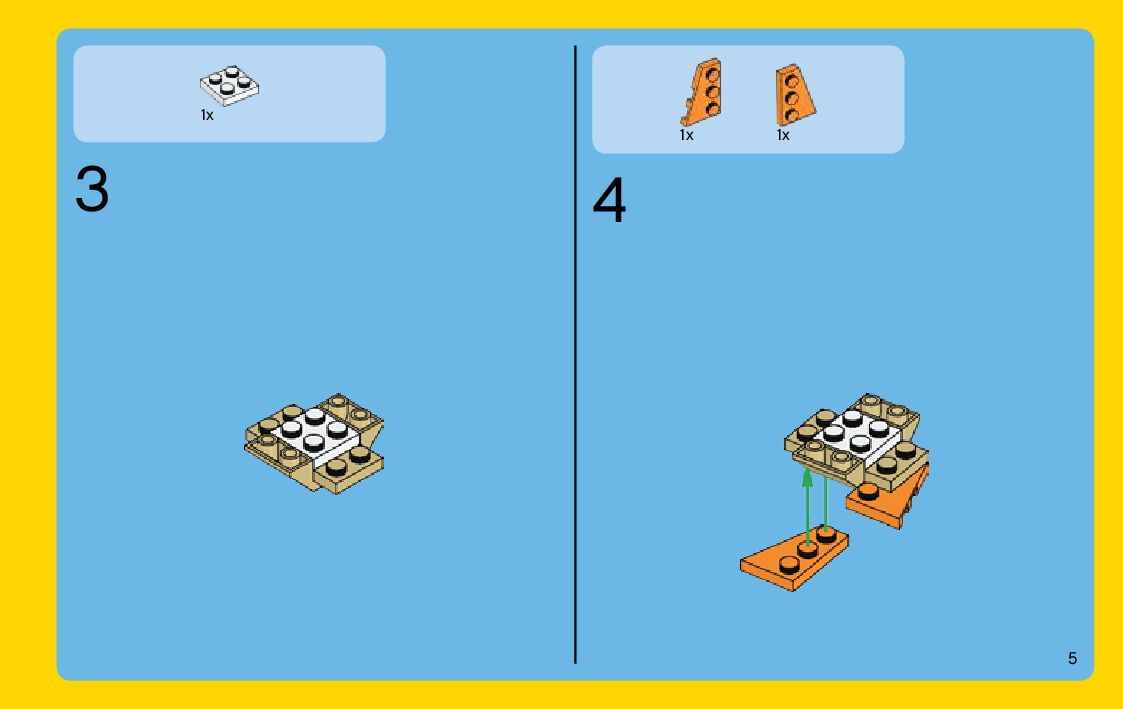 1x

3

1x 1x

4

5