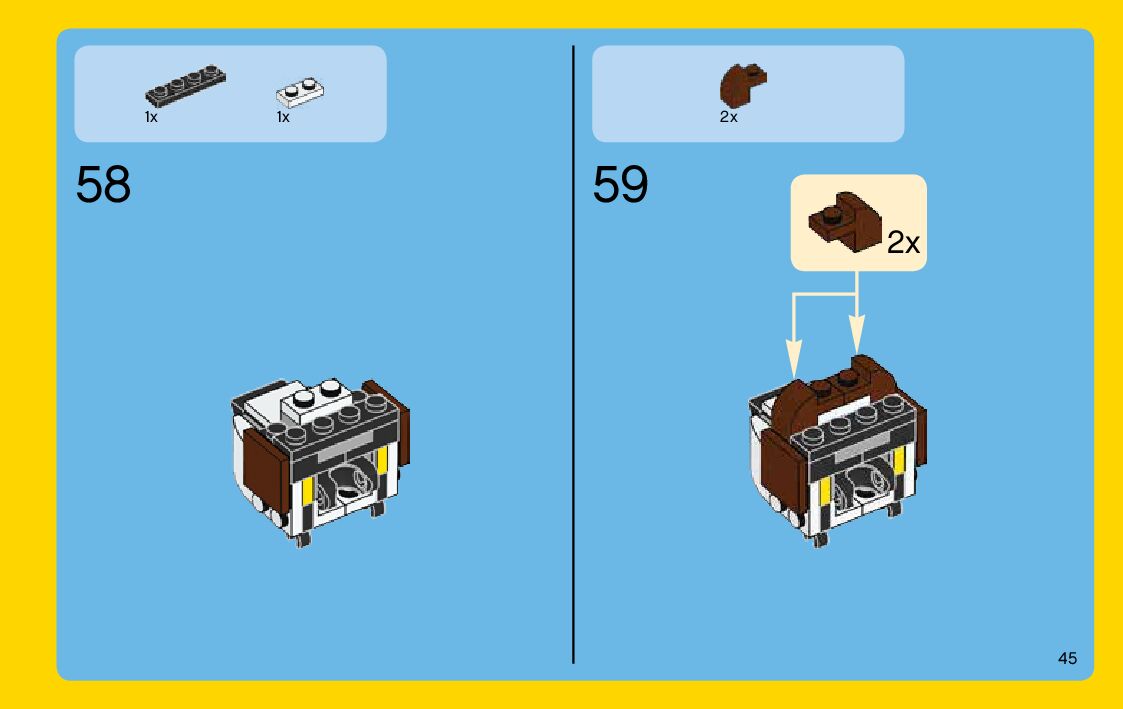 1x 1x

58

2x

59

2x

45