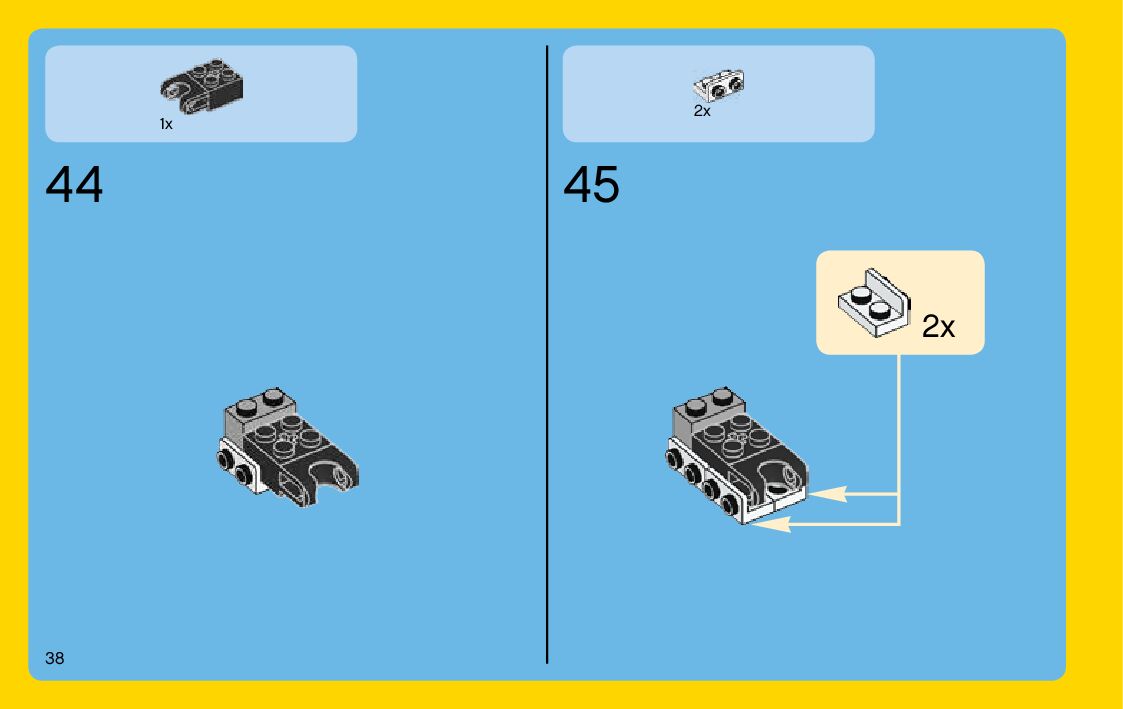 1x

44

2x

45

2x

38