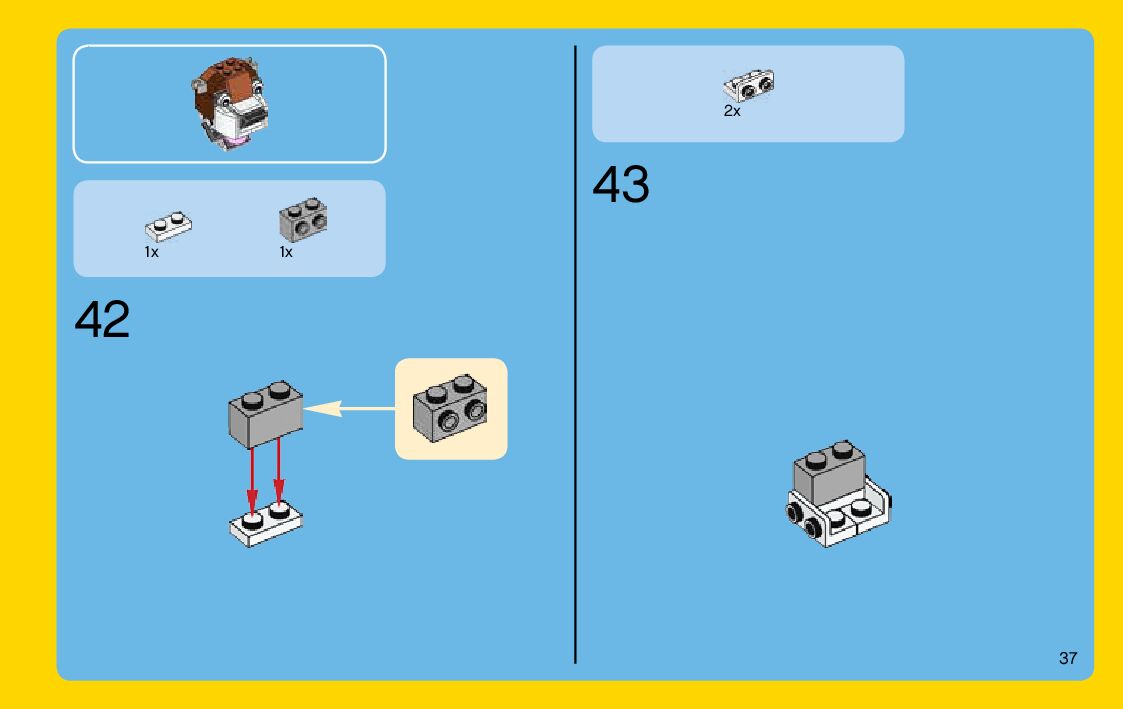 1x
1x

42

2x

43

37