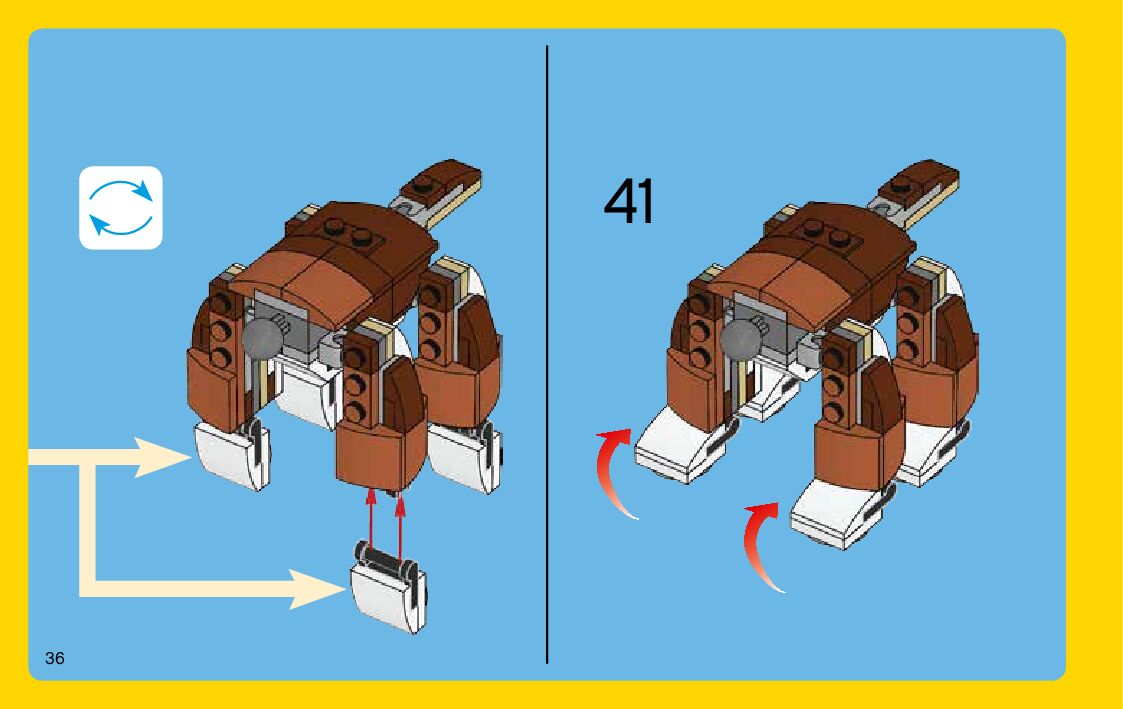 41

36