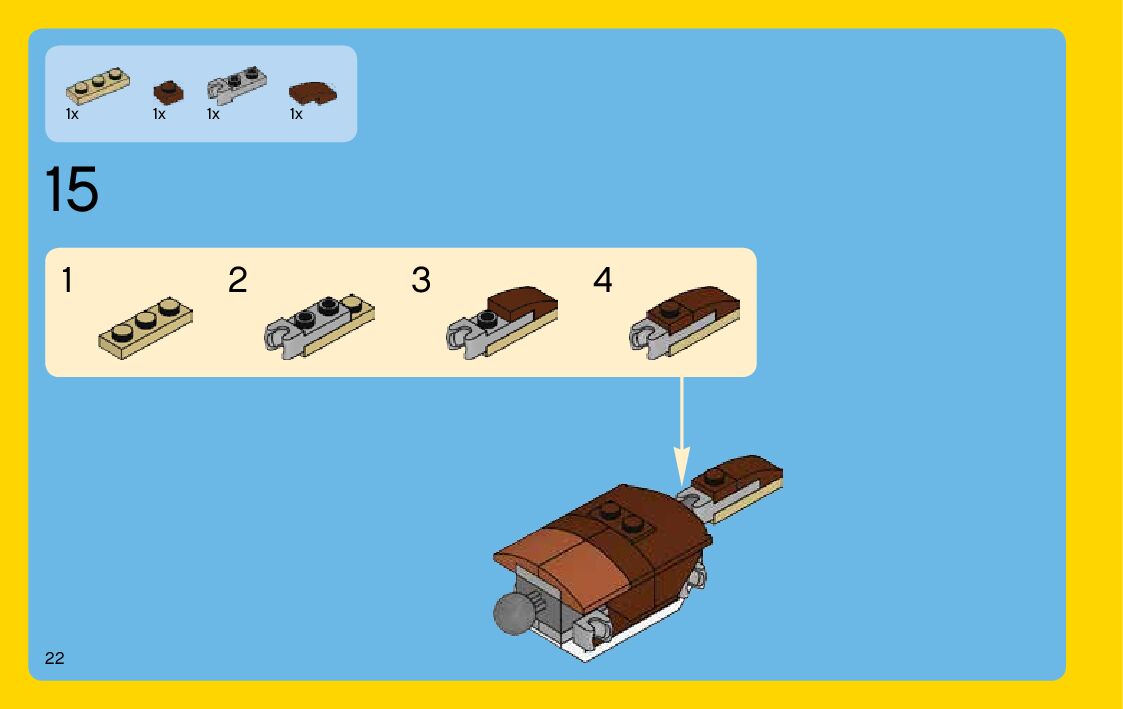 1x 1x 1x 1x

15

1 2 3 4

22