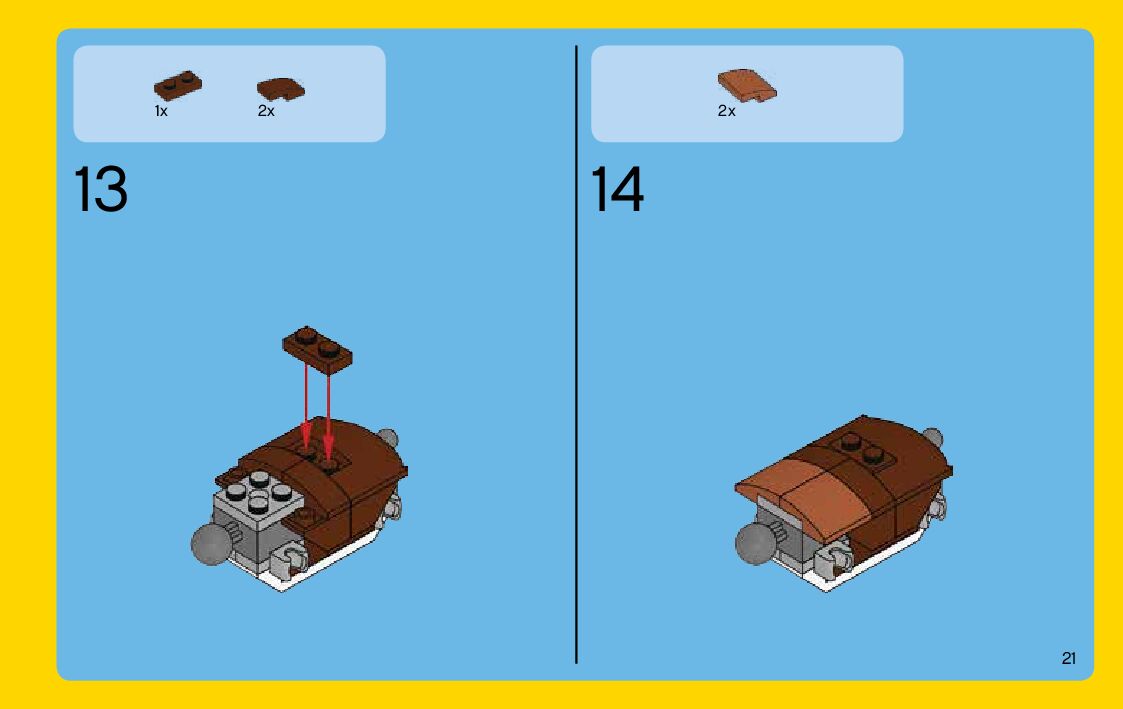 1x 2x

13

2x

14

21