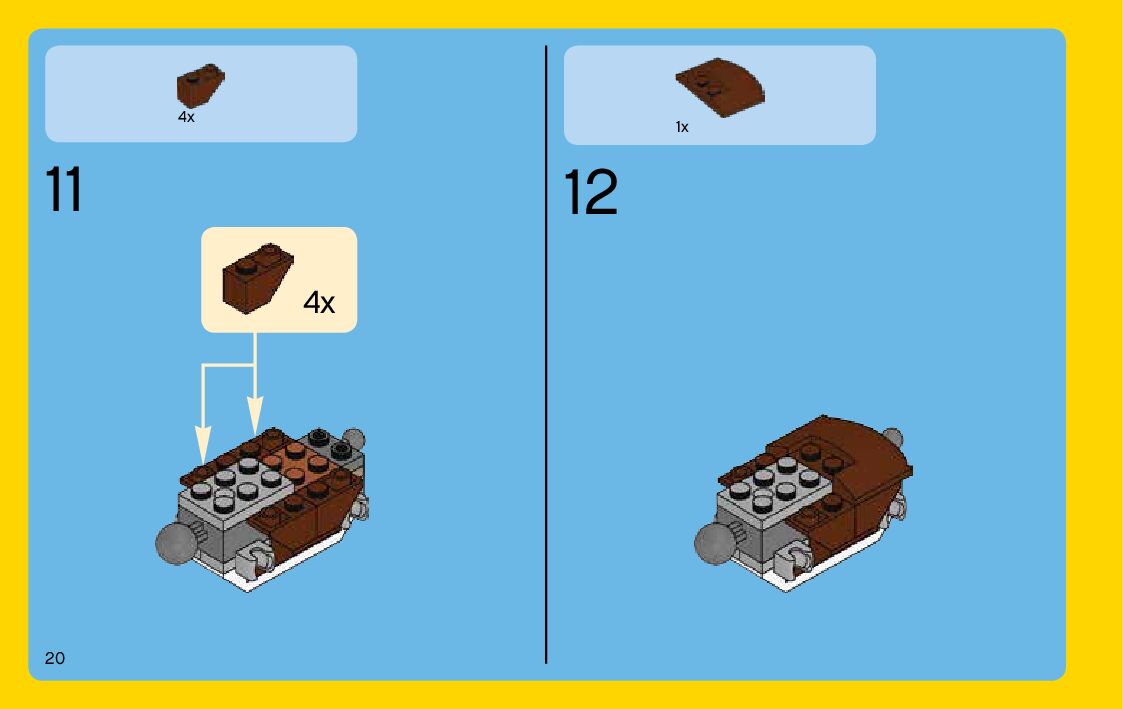 4x

11

4x

1x

12

20